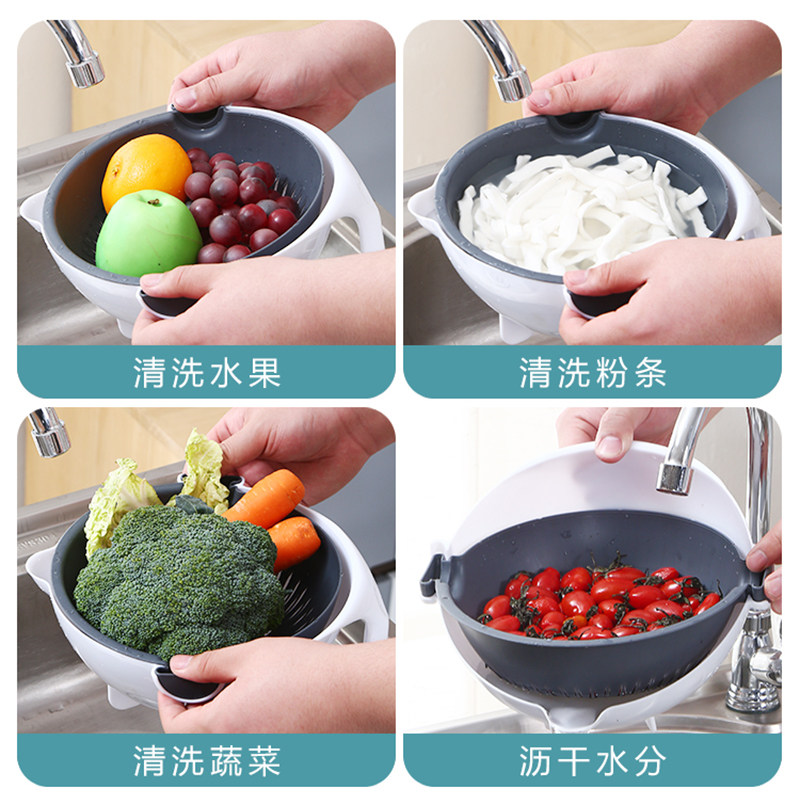 清洗水果

清洗粉条

清洗蔬菜

沥干水分