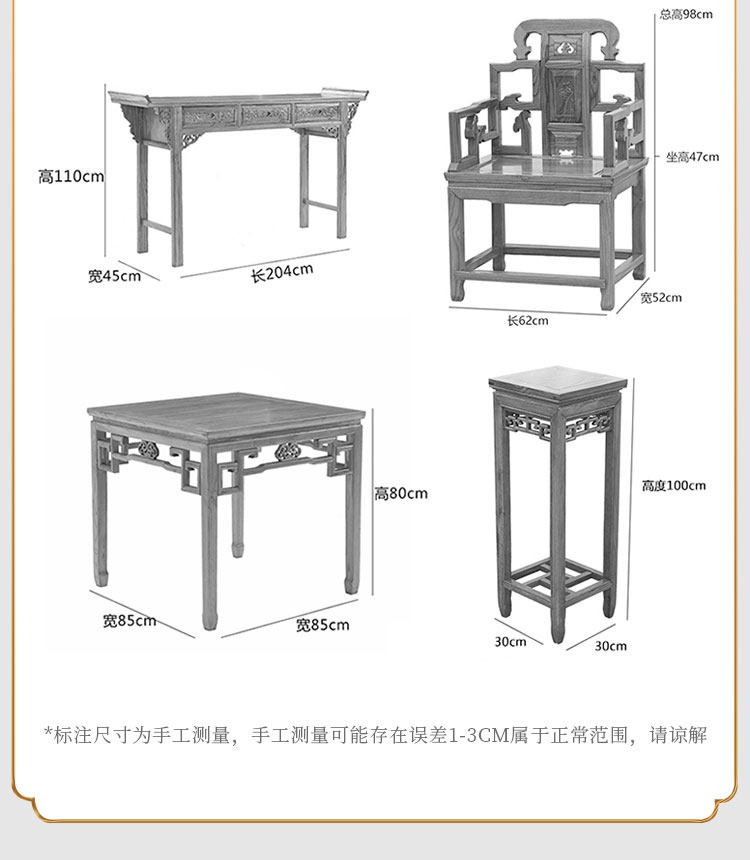 高110cm

宽45cm

长204cm

总高98cm

坐高47cm

宽52cm

长62cm

高80cm

宽85cm

宽85cm

高度100cm

30cm

30cm

*标注尺寸为手工测量，手工测量可能存在误差1-3CM属于正常范围，请谅解