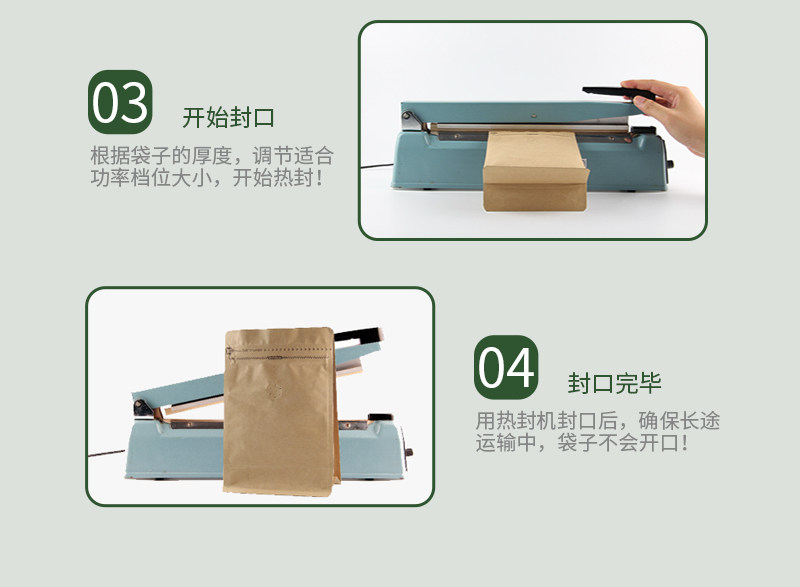 03 开始封口

根据袋子的厚度，调节适合功率档位大小，开始热封！

04 封口完毕

用热封机封口后，确保长途运输中，袋子不会开口！