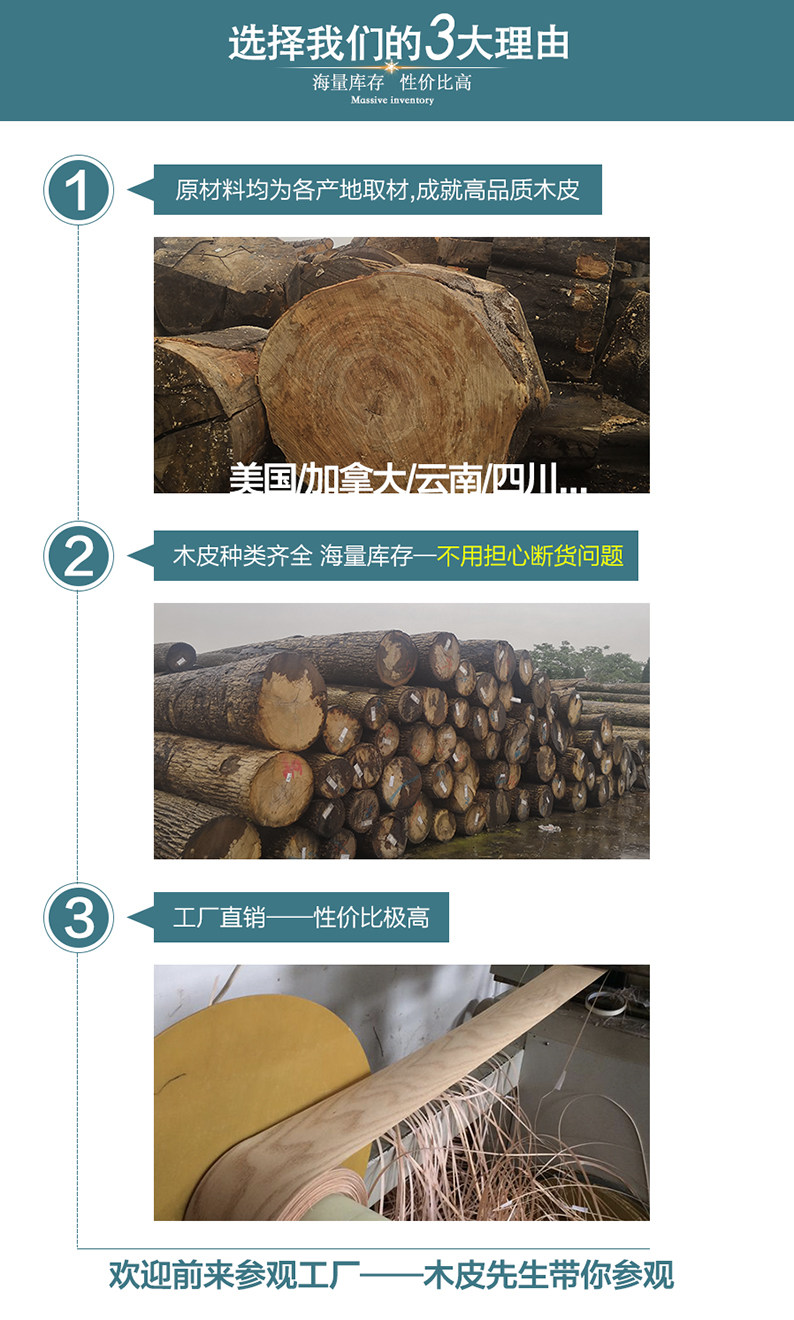 选择我们的3大理由
海量库存 性价比高
Massive inventory

1
原材料均为各产地取材,成就高品质木皮

美国/加拿大/云南/四川...

2
木皮种类齐全 海量库存—不用担心断货问题

3
工厂直销——性价比极高

欢迎前来参观工厂——木皮先生带你参观