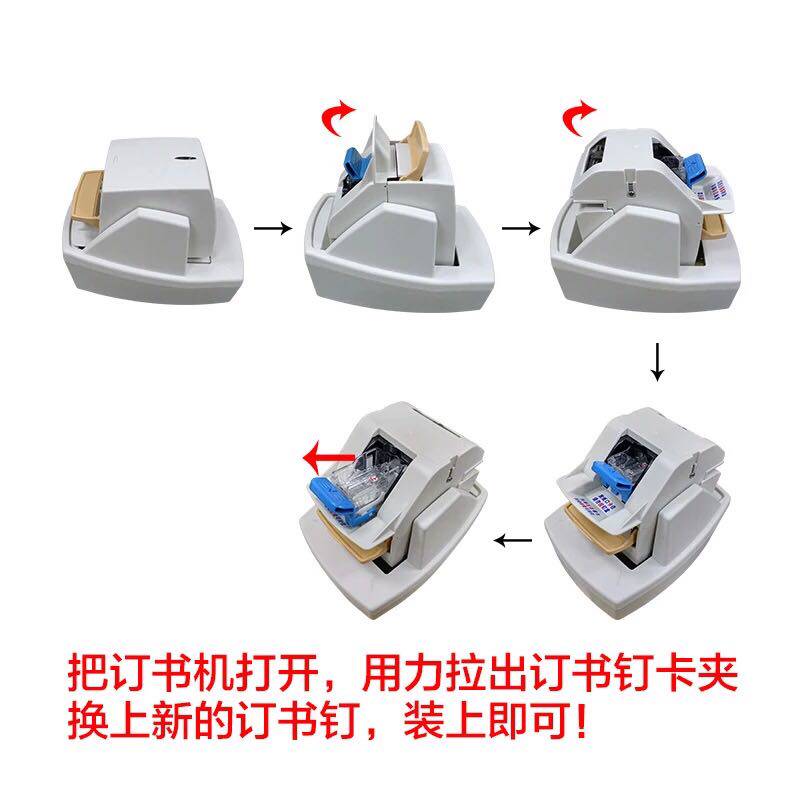 把订书机打开，用力拉出订书钉卡夹
换上新的订书钉，装上即可！