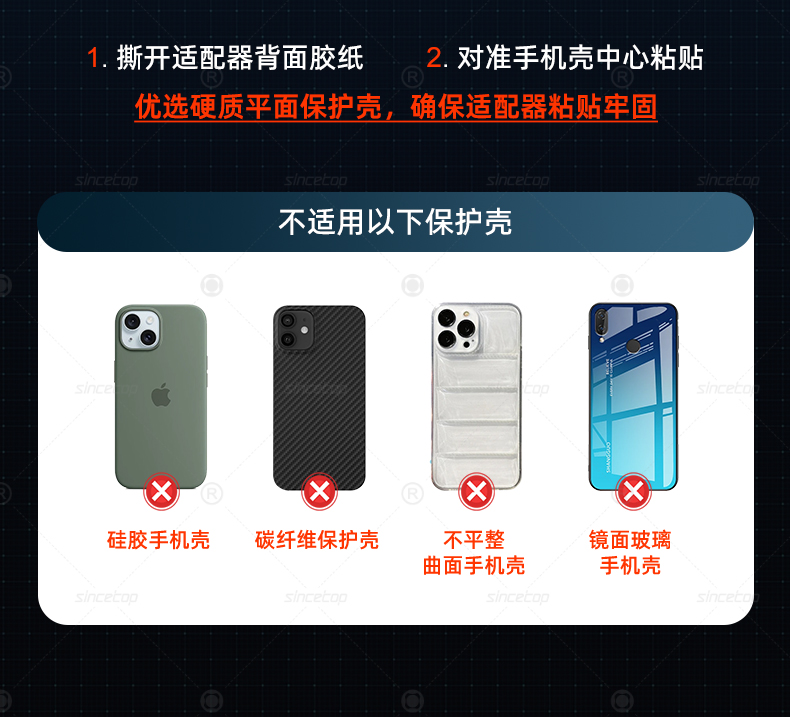 1. 撕开适配器背面胶纸　　2. 对准手机壳中心粘贴

优选硬质平面保护壳，确保适配器粘贴牢固

sincetop sincetop sincetop sincetop

不适用以下保护壳

硅胶手机壳

碳纤维保护壳

不平整
曲面手机壳

镜面玻璃
手机壳

sincetop sincetop sincetop sincetop