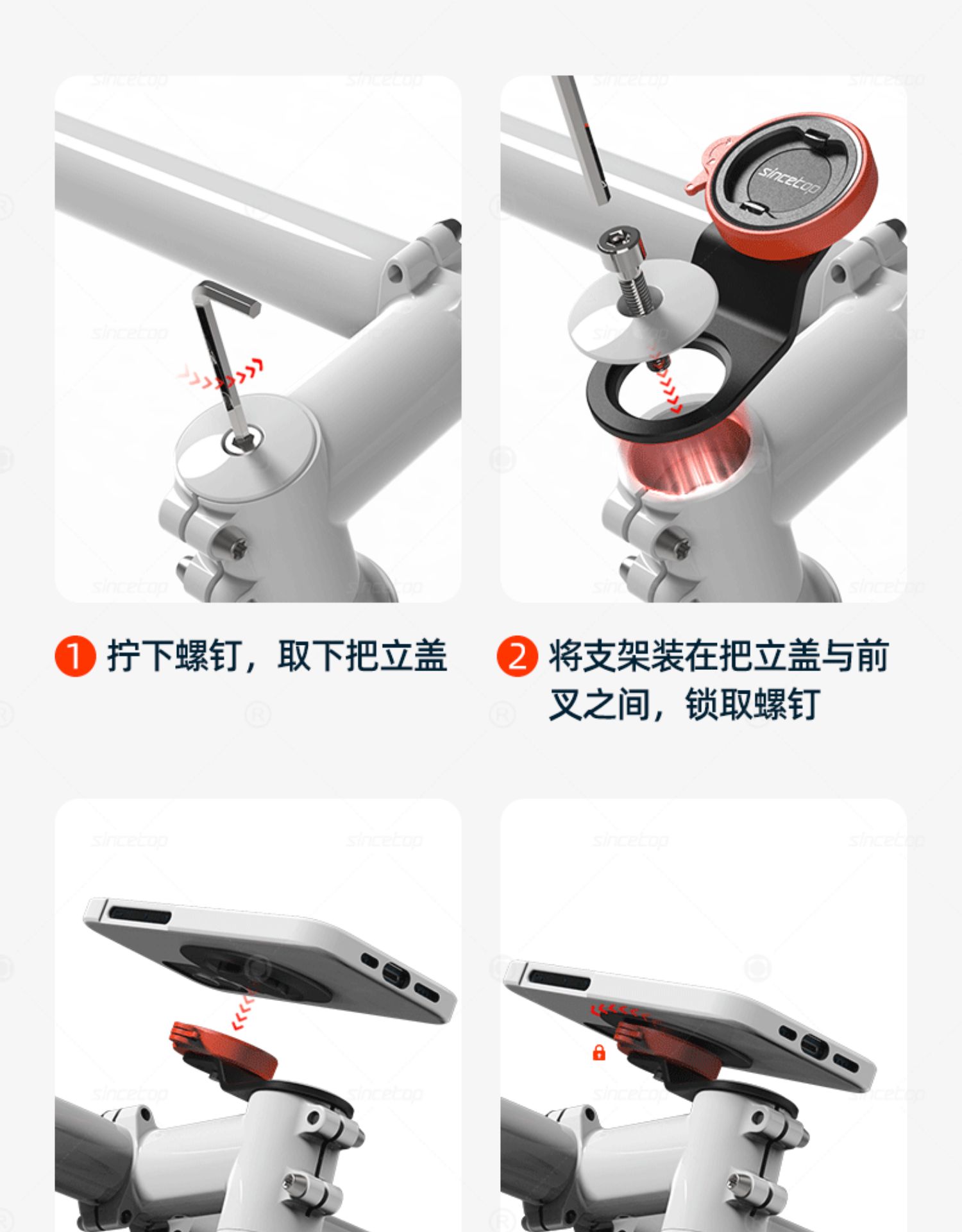 sincetop

1 拧下螺钉，取下把立盖

2 将支架装在把立盖与前叉之间，锁取螺钉