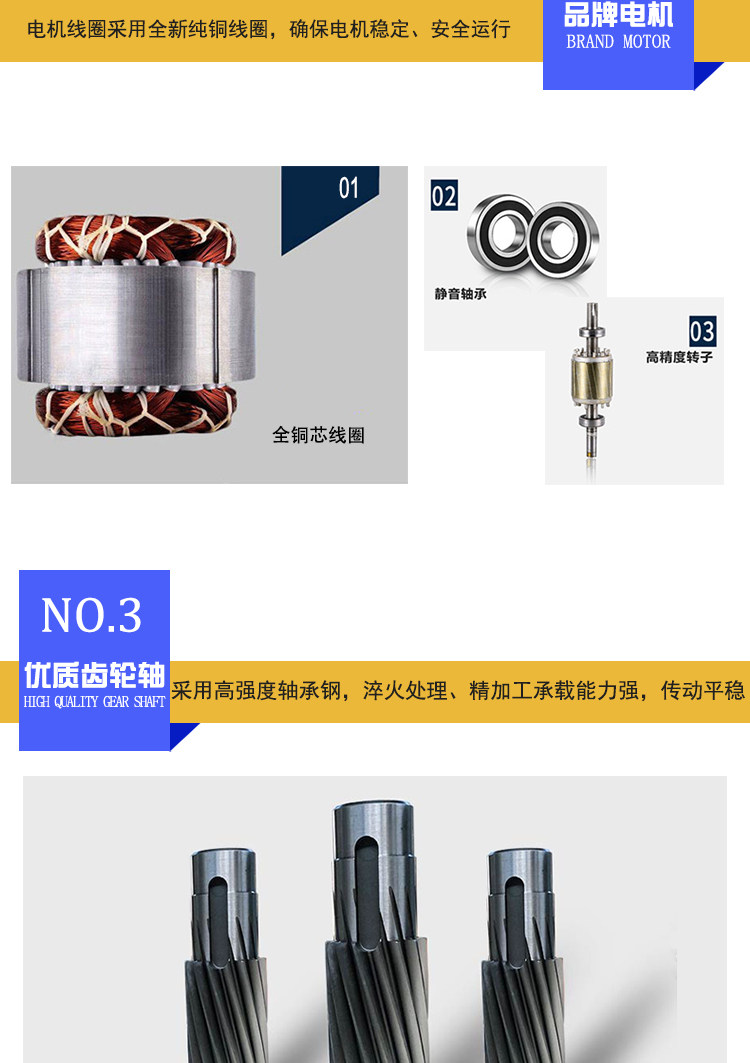 电机线圈采用全新纯铜线圈，确保电机稳定、安全运行

品牌电机
BRAND MOTOR

01

全铜芯线圈

02

静音轴承

03

高精度转子

NO.3

优质齿轮轴
HIGH QUALITY GEAR SHAFT

采用高强度轴承钢，淬火处理、精加工承载能力强，传动平稳