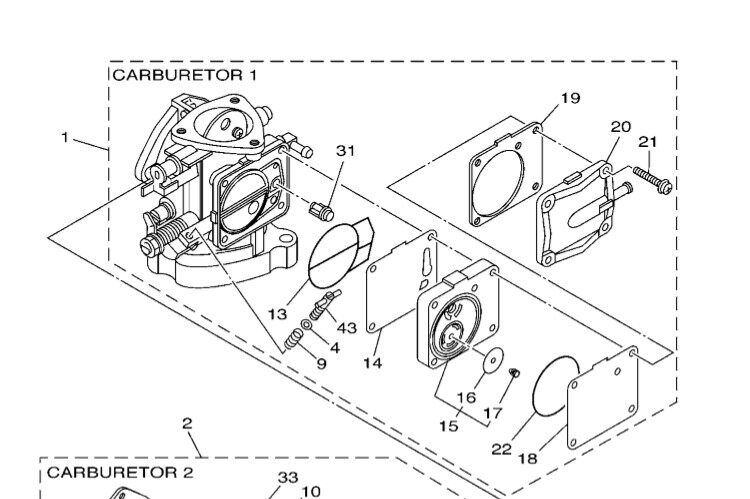 CARBURETOR 1

1

19

20

21

31

13

43

4

9

14

16

17

15

22

18

2

CARBURETOR 2

33

10