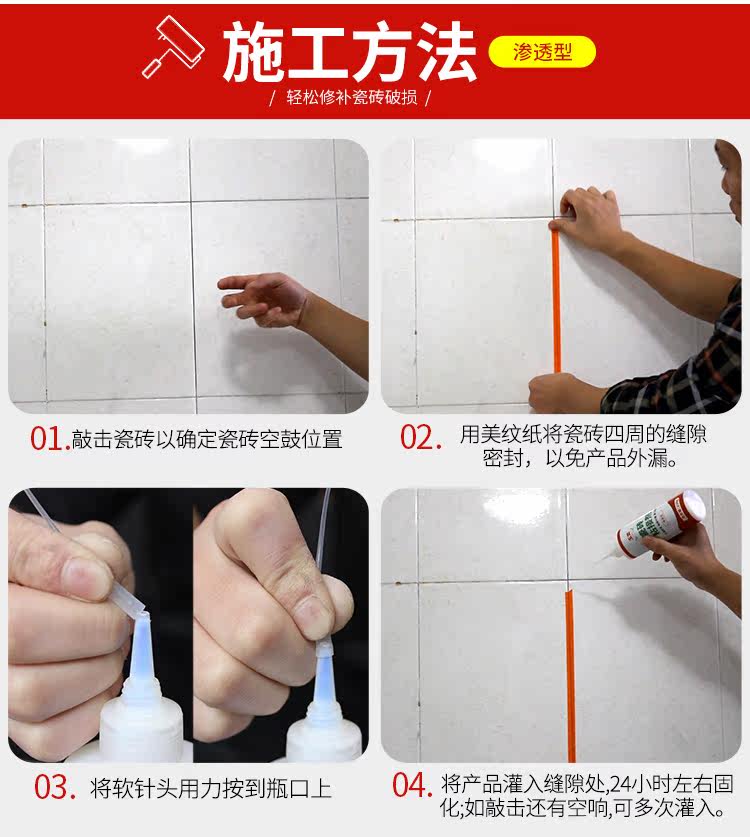 施工方法

渗透型

/ 轻松修补瓷砖破损 /

01.敲击瓷砖以确定瓷砖空鼓位置

02.用美纹纸将瓷砖四周的缝隙密封，以免产品外漏。

03.将软针头用力按到瓶口上

04.将产品灌入缝隙处,24小时左右固化;如敲击还有空响,可多次灌入。