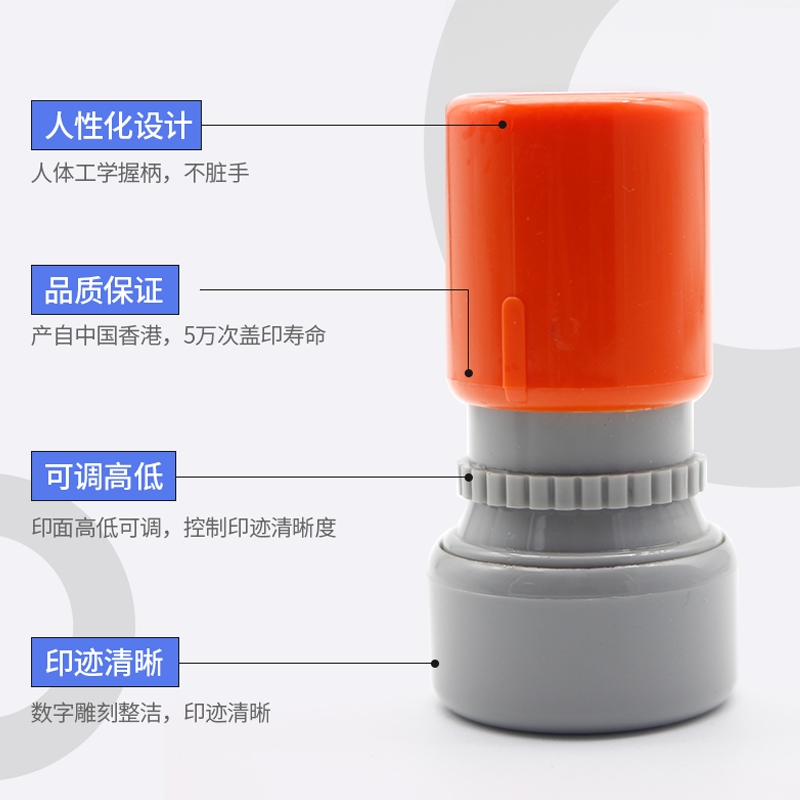 人性化设计

人体工学握柄，不脏手

品质保证

产自中国香港，5万次盖印寿命

可调高低

印面高低可调，控制印迹清晰度

印迹清晰

数字雕刻整洁，印迹清晰