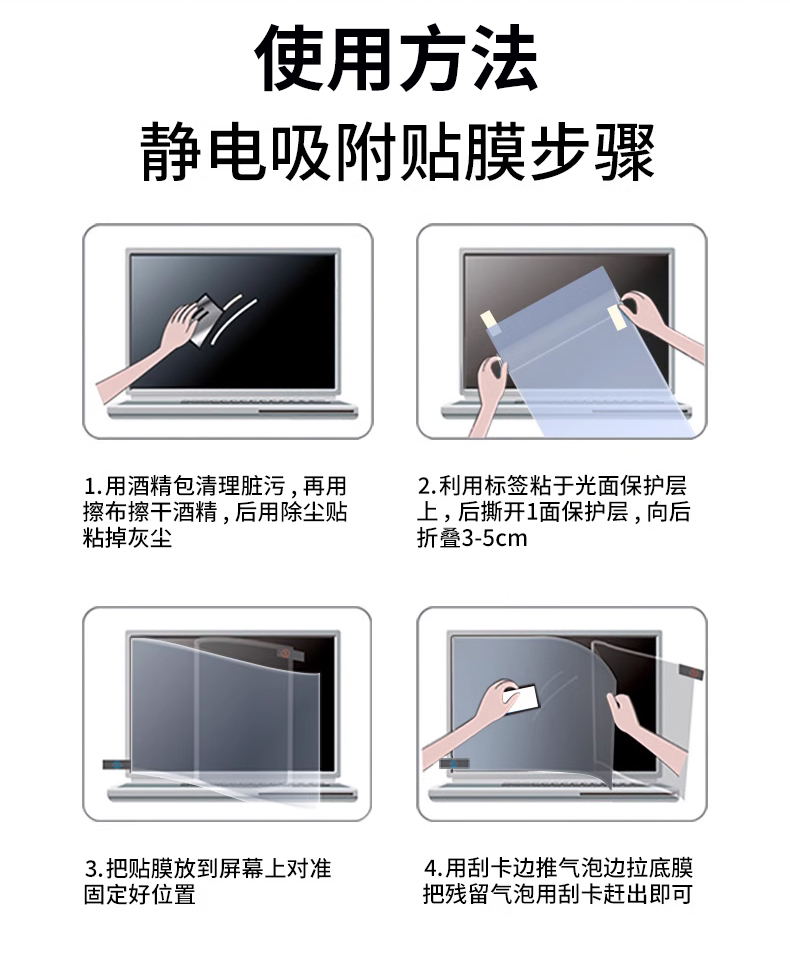 使用方法

静电吸附贴膜步骤

1.用酒精包清理脏污，再用擦布擦干酒精，后用除尘贴粘掉灰尘

2.利用标签粘于光面保护层上，后撕开1面保护层，向后折叠3-5cm

3.把贴膜放到屏幕上对准固定好位置

4.用刮卡边推气泡边拉底膜把残留气泡用刮卡赶出即可