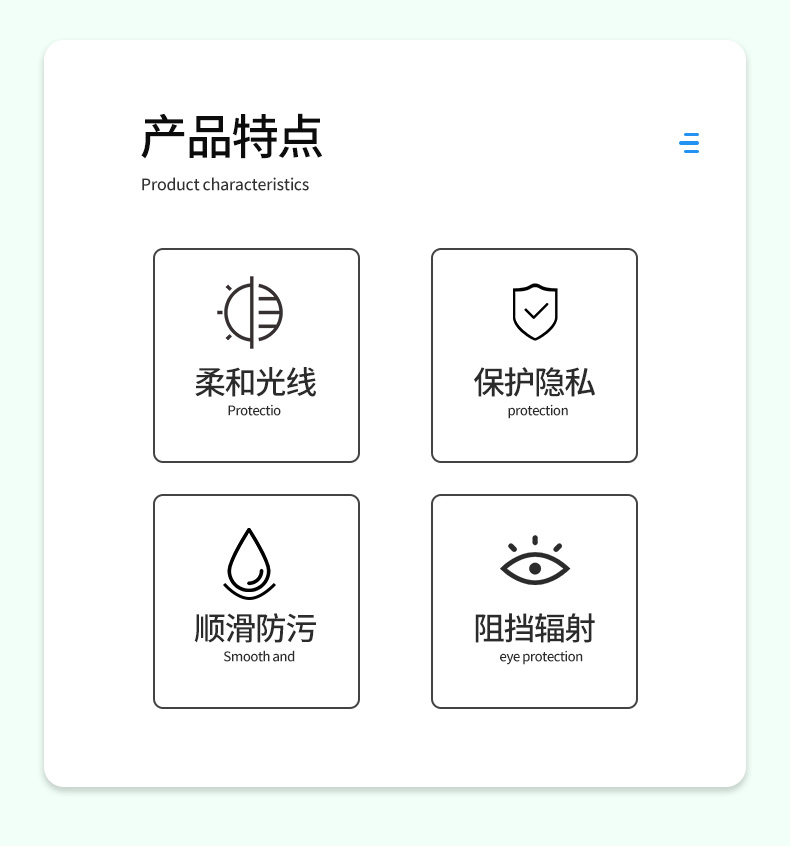 产品特点
Product characteristics

柔和光线
Protectio

保护隐私
protection

顺滑防污
Smooth and

阻挡辐射
eye protection