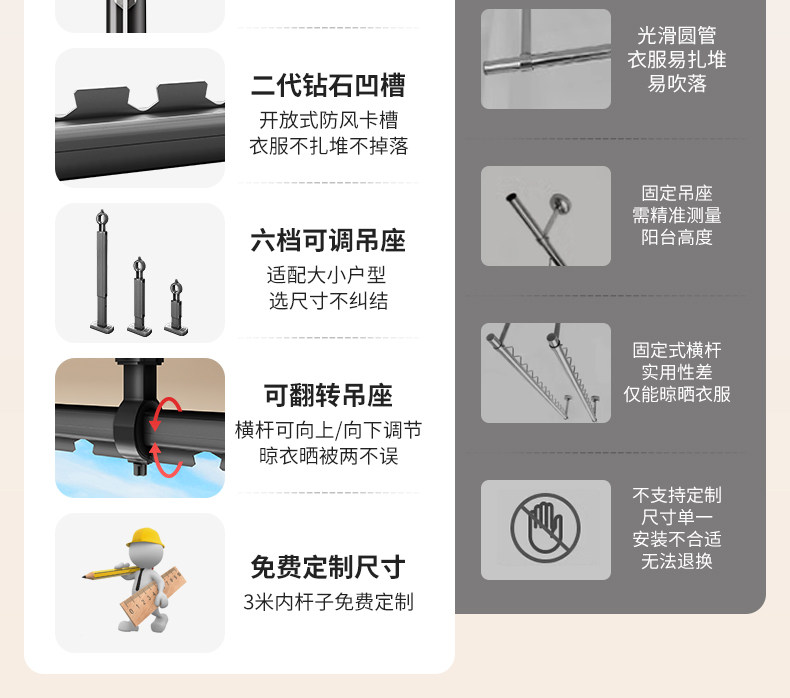 二代钻石凹槽
开放式防风卡槽
衣服不扎堆不掉落

六档可调吊座
适配大小户型
选尺寸不纠结

可翻转吊座
横杆可向上/向下调节
晾衣晒被两不误

免费定制尺寸
3米内杆子免费定制

光滑圆管
衣服易扎堆
易吹落

固定吊座
需精准测量
阳台高度

固定式横杆
实用性差
仅能晾晒衣服

不支持定制
尺寸单一
安装不合适
无法退换