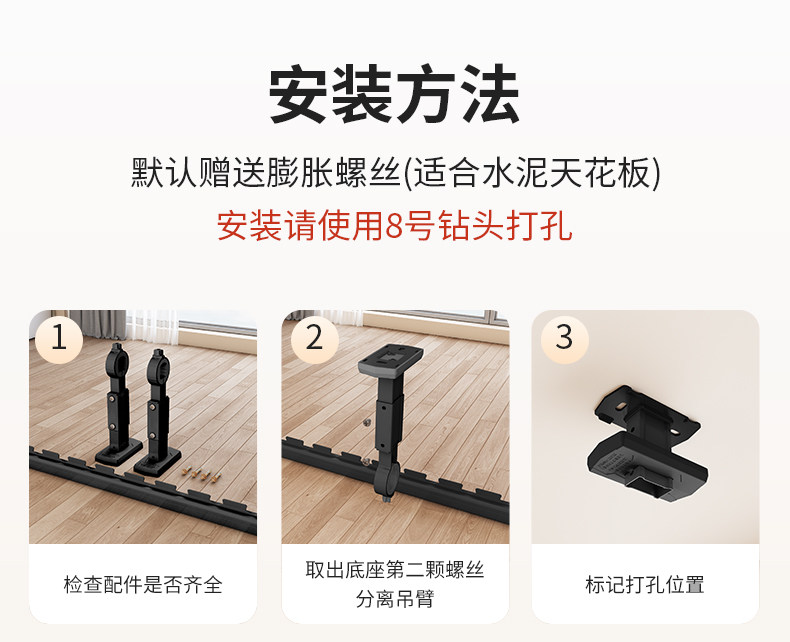 安装方法

默认赠送膨胀螺丝(适合水泥天花板)

安装请使用8号钻头打孔

1

检查配件是否齐全

2

取出底座第二颗螺丝分离吊臂

3

标记打孔位置