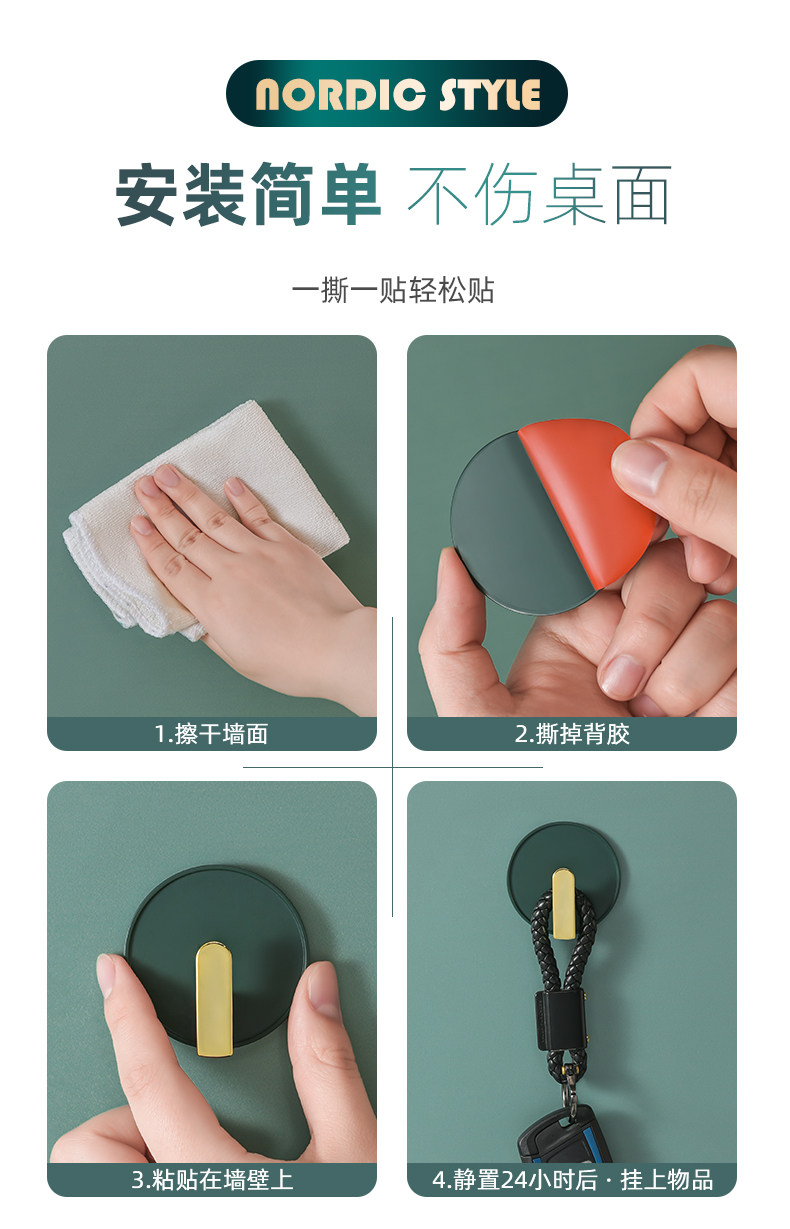 NORDIC STYLE

安装简单 不伤桌面

一撕一贴轻松贴

1.擦干墙面

2.撕掉背胶

3.粘贴在墙壁上

4.静置24小时后 · 挂上物品