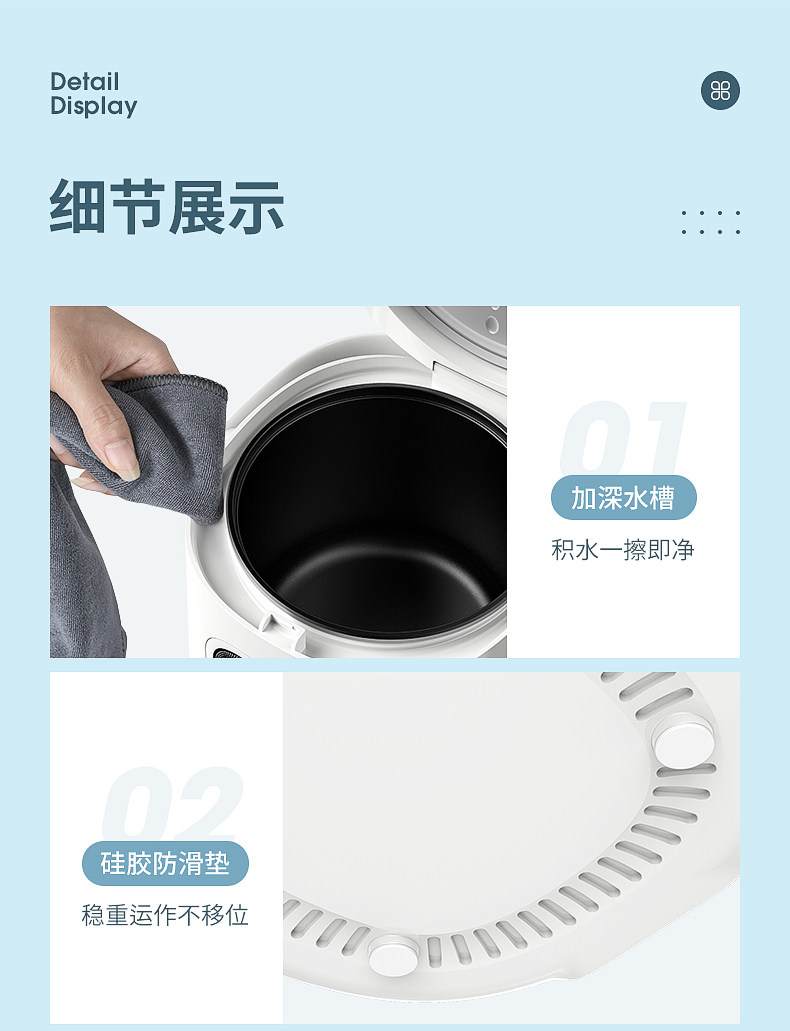 Detail
Display

细节展示

01
加深水槽
积水一擦即净

02
硅胶防滑垫
稳重运作不移位