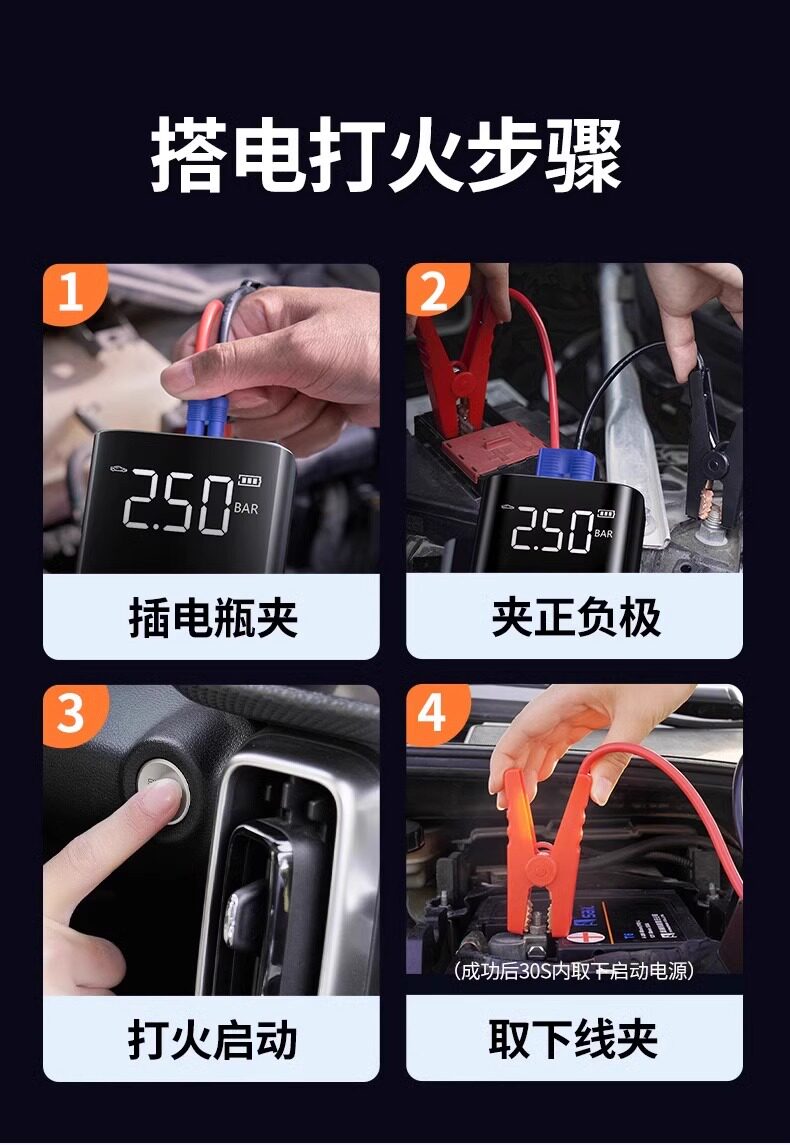 搭电打火步骤

1

2.50 BAR

插电瓶夹

2

2.50 BAR

夹正负极

3

打火启动

4

(成功后30S内取下启动电源)

取下线夹