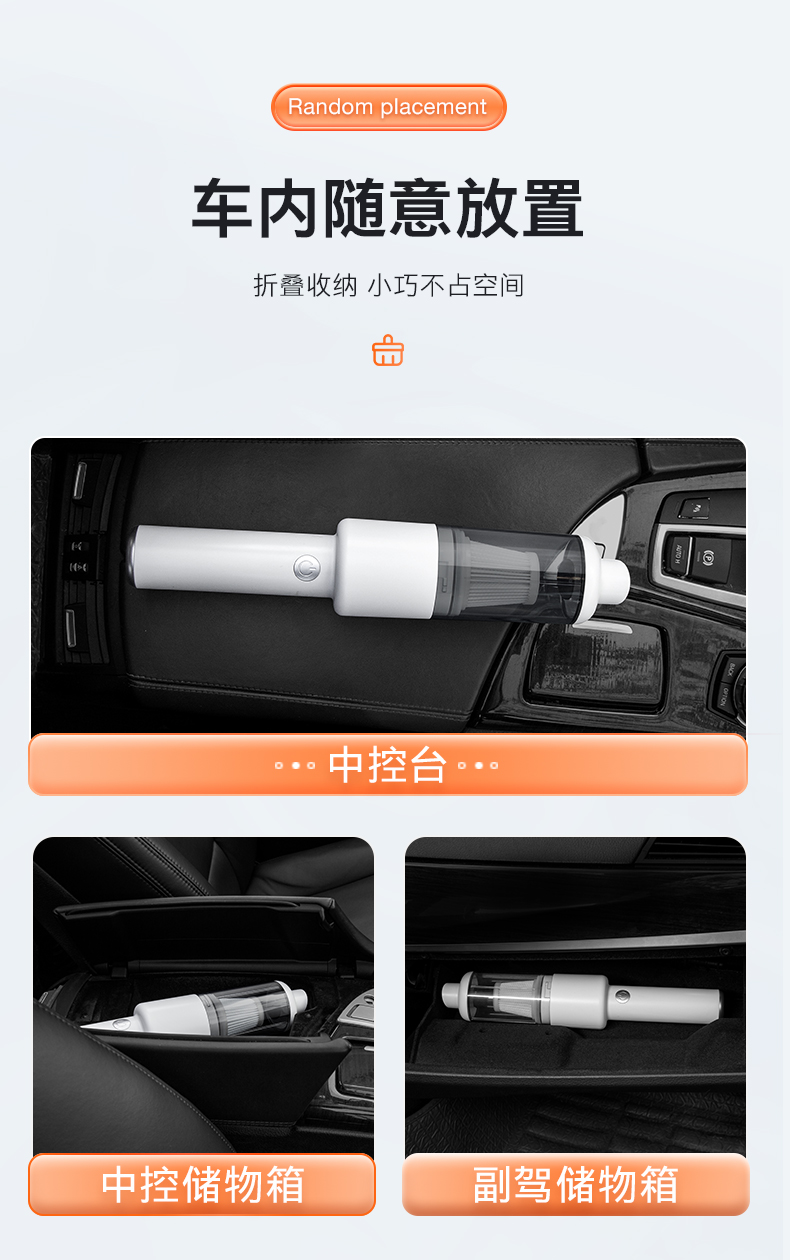 Random placement

车内随意放置

折叠收纳 小巧不占空间

中控台

中控储物箱

副驾储物箱