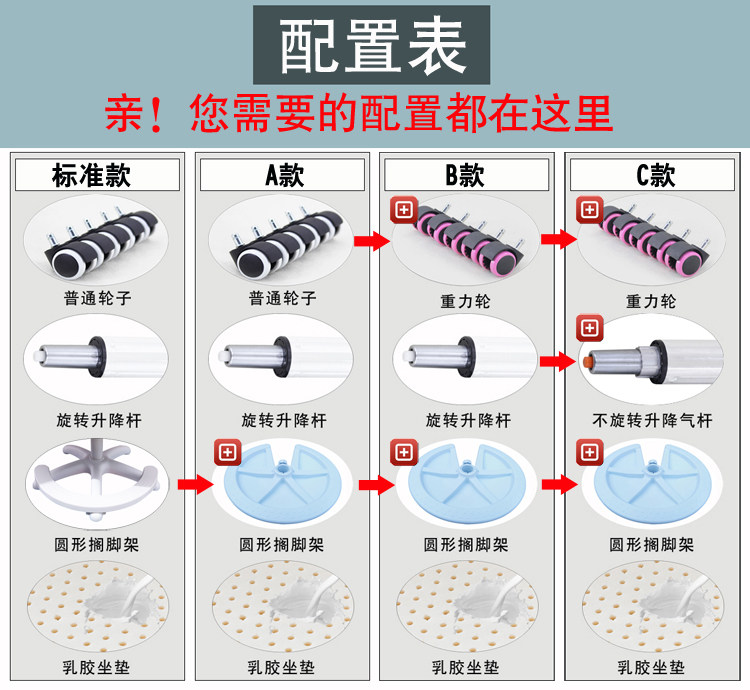 配置表

亲！您需要的配置都在这里

| 标准款 | A款 | B款 | C款 |
|---|---|---|---|
| 普通轮子 | 普通轮子 | 重力轮 | 重力轮 |
| 旋转升降杆 | 旋转升降杆 | 旋转升降杆 | 不旋转升降气杆 |
| 圆形搁脚架 | 圆形搁脚架 | 圆形搁脚架 | 圆形搁脚架 |
| 乳胶坐垫 | 乳胶坐垫 | 乳胶坐垫 | 乳胶坐垫 |