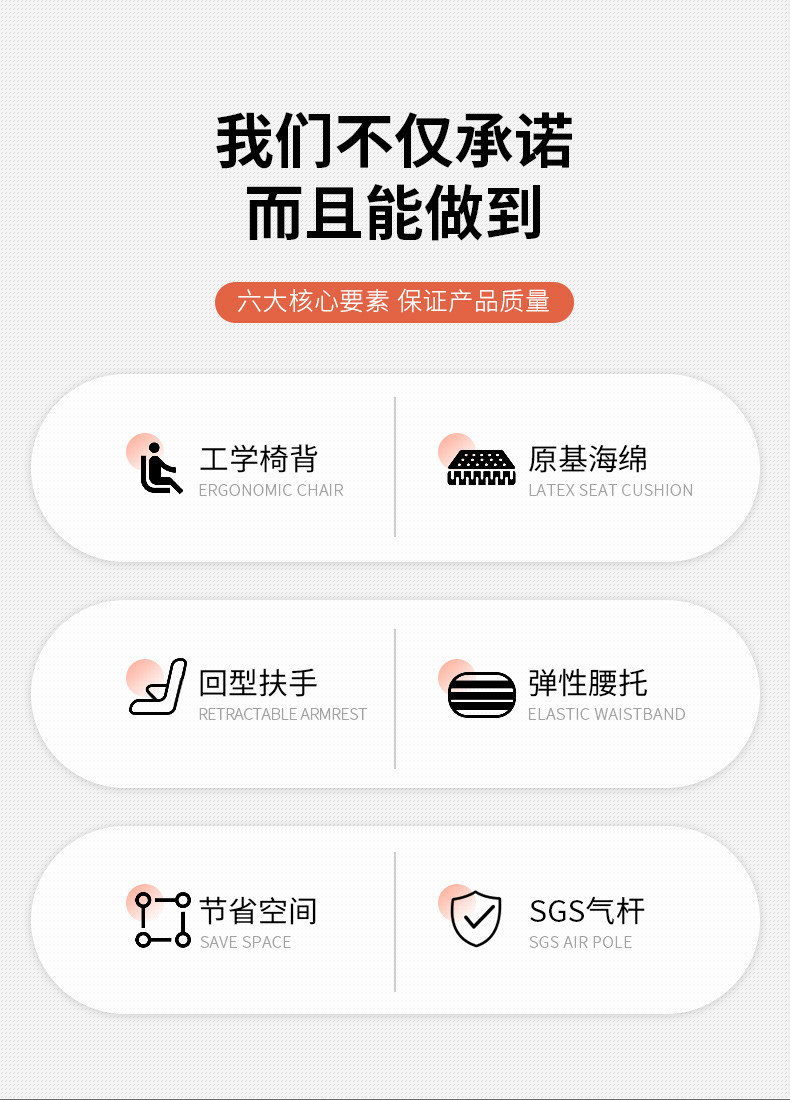 我们不仅承诺
而且能做到

六大核心要素 保证产品质量

工学椅背
ERGONOMIC CHAIR

原基海绵
LATEX SEAT CUSHION

回型扶手
RETRACTABLE ARMREST

弹性腰托
ELASTIC WAISTBAND

节省空间
SAVE SPACE

SGS气杆
SGS AIR POLE