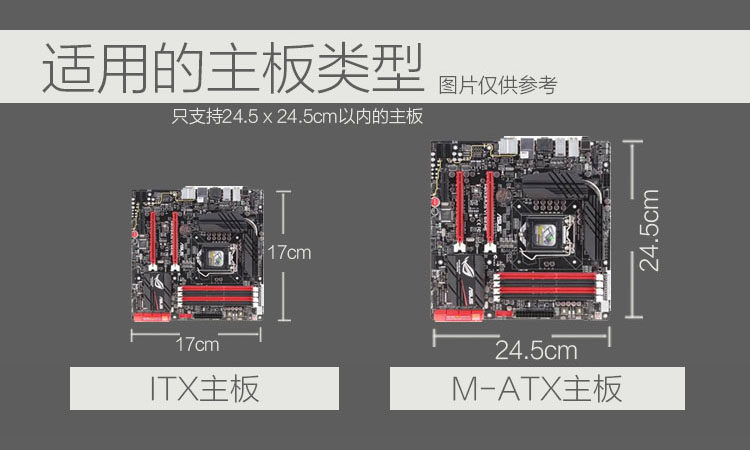 适用的主板类型 图片仅供参考

只支持24.5 x 24.5cm以内的主板

17cm

17cm

24.5cm

24.5cm

ITX主板

M-ATX主板