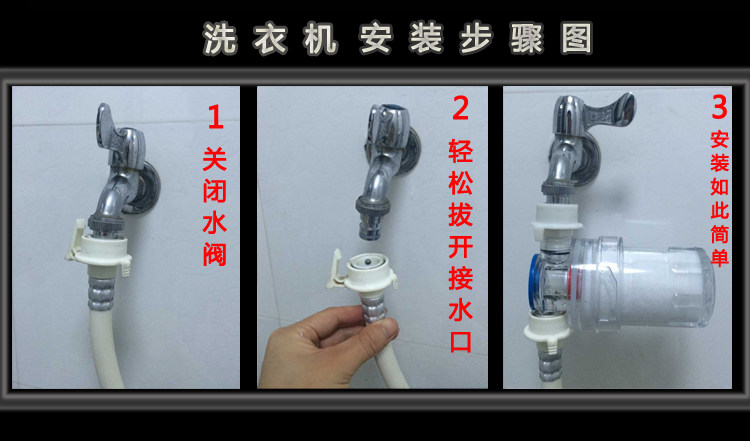 洗衣机安装步骤图

1
关闭水阀

2
轻松拔开接水口

3
安装如此简单