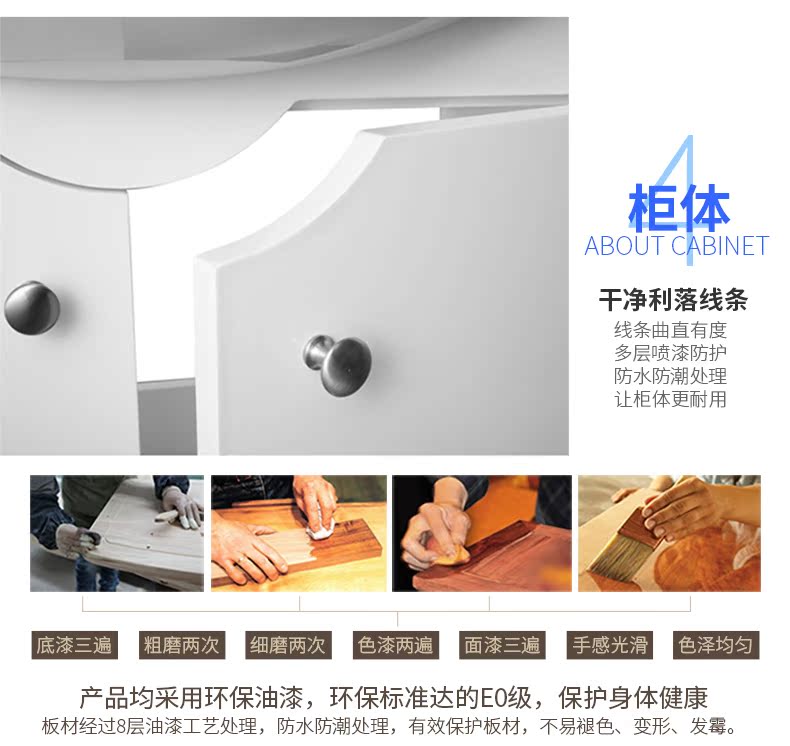 4
柜体
ABOUT CABINET

干净利落线条
线条曲直有度
多层喷漆防护
防水防潮处理
让柜体更耐用

底漆三遍 粗磨两次 细磨两次 色漆两遍 面漆三遍 手感光滑 色泽均匀

产品均采用环保油漆，环保标准达的E0级，保护身体健康
板材经过8层油漆工艺处理，防水防潮处理，有效保护板材，不易褪色、变形、发霉。