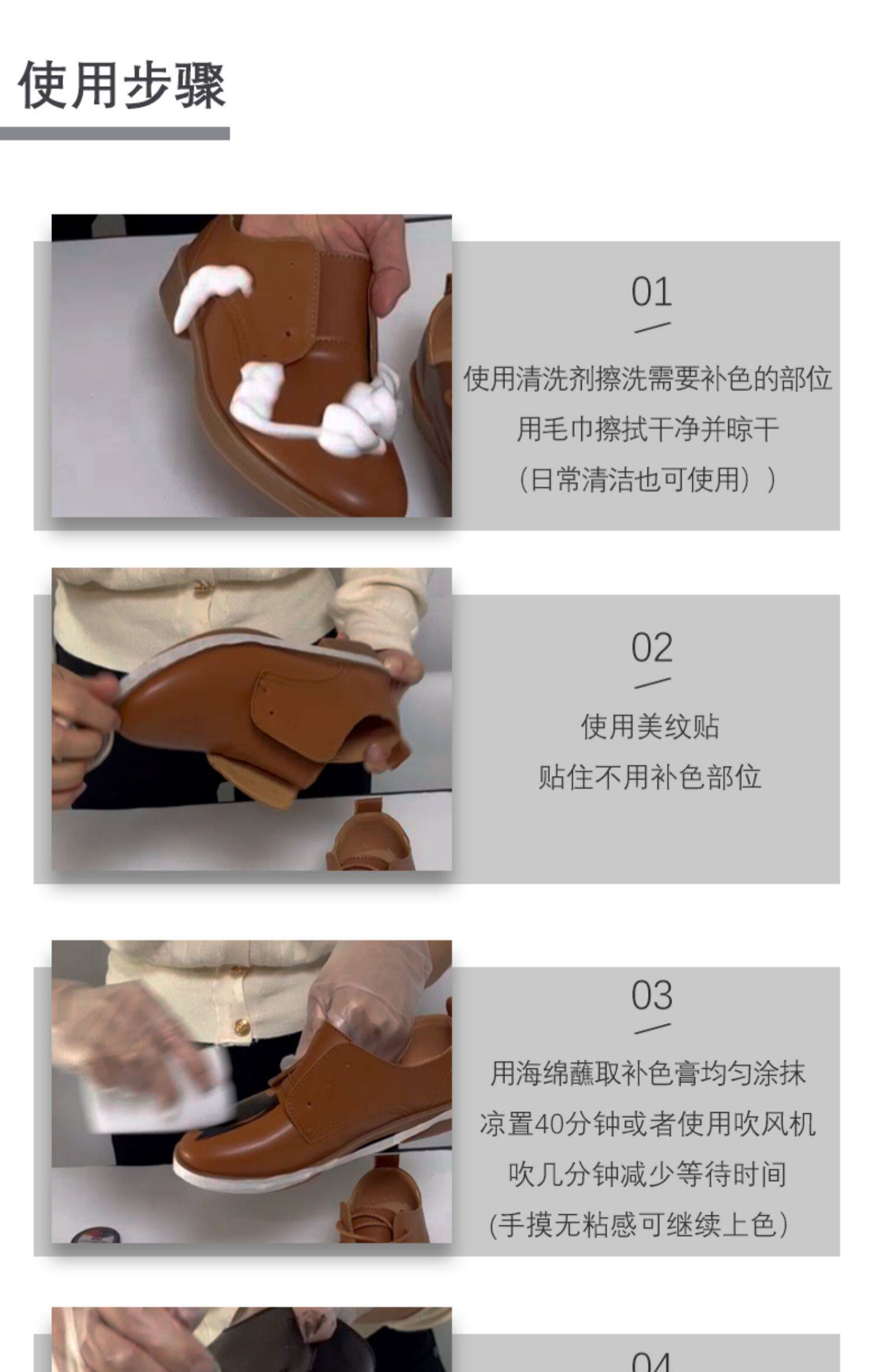 使用步骤

01

使用清洗剂擦洗需要补色的部位
用毛巾擦拭干净并晾干
(日常清洁也可使用))

02

使用美纹贴
贴住不用补色部位

03

用海绵蘸取补色膏均匀涂抹
凉置40分钟或者使用吹风机
吹几分钟减少等待时间
(手摸无粘感可继续上色)

04