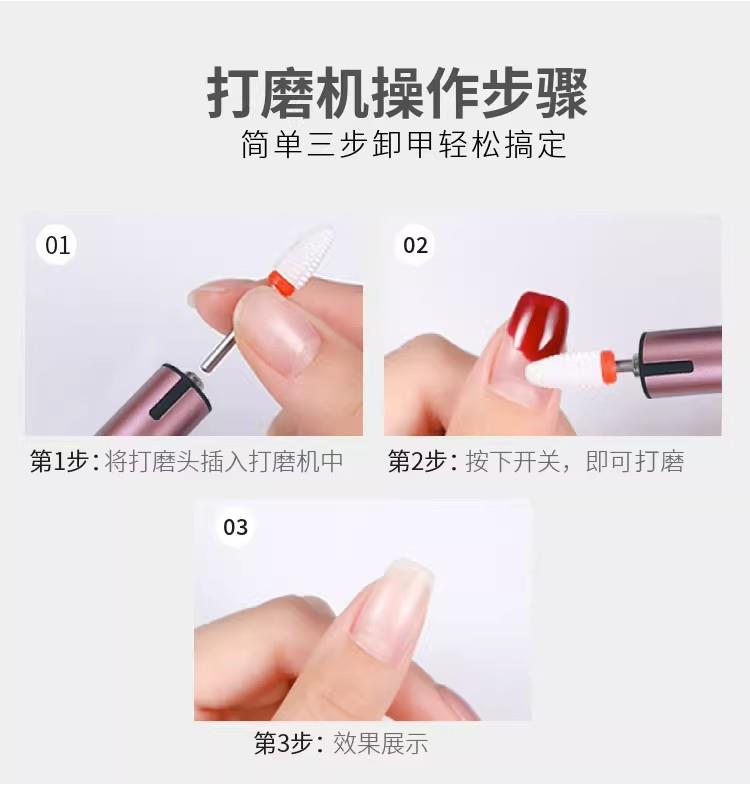 打磨机操作步骤
简单三步卸甲轻松搞定

01

第1步：将打磨头插入打磨机中

02

第2步：按下开关，即可打磨

03

第3步：效果展示