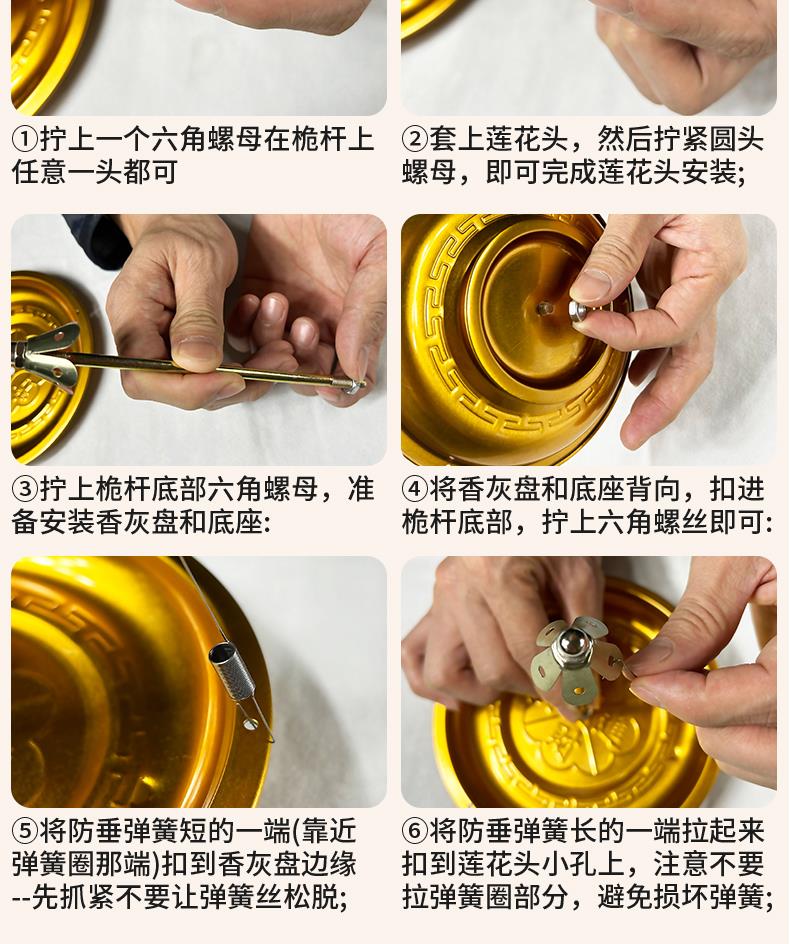 ①拧上一个六角螺母在桅杆上任意一头都可

②套上莲花头，然后拧紧圆头螺母，即可完成莲花头安装;

③拧上桅杆底部六角螺母，准备安装香灰盘和底座:

④将香灰盘和底座背向，扣进桅杆底部，拧上六角螺丝即可:

⑤将防垂弹簧短的一端(靠近弹簧圈那端)扣到香灰盘边缘--先抓紧不要让弹簧丝松脱;

⑥将防垂弹簧长的一端拉起来扣到莲花头小孔上，注意不要拉弹簧圈部分，避免损坏弹簧;