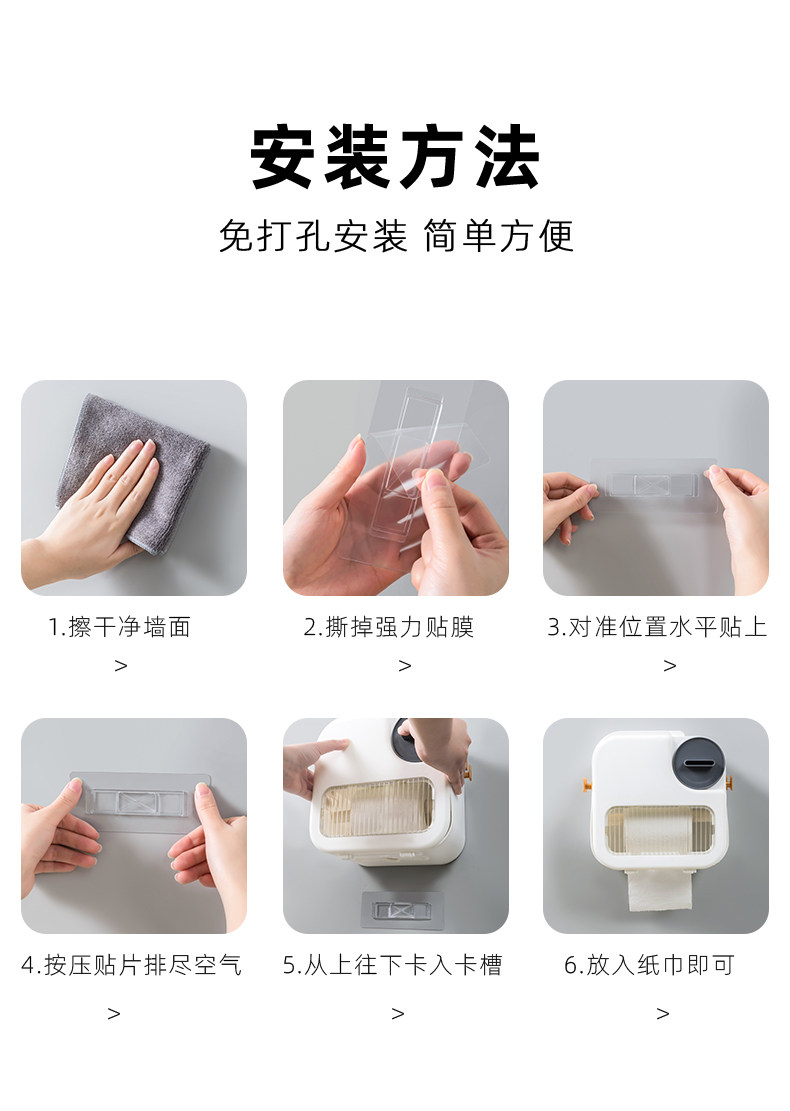 安装方法

免打孔安装 简单方便

1.擦干净墙面
>

2.撕掉强力贴膜
>

3.对准位置水平贴上
>

4.按压贴片排尽空气
>

5.从上往下卡入卡槽
>

6.放入纸巾即可
>