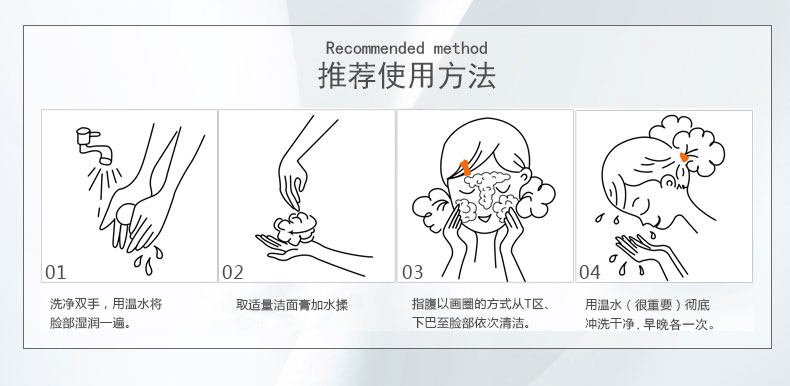 Recommended method
推荐使用方法

01
洗净双手，用温水将脸部湿润一遍。

02
取适量洁面膏加水揉

03
指腹以画圈的方式从T区、下巴至脸部依次清洁。

04
用温水（很重要）彻底冲洗干净，早晚各一次。