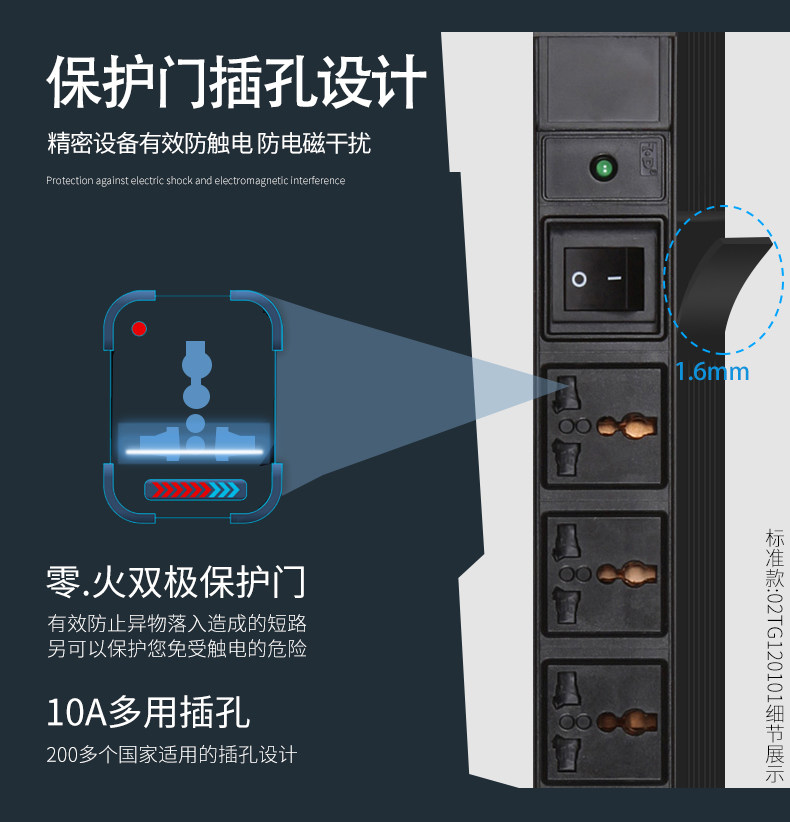 保护门插孔设计

精密设备有效防触电 防电磁干扰

Protection against electric shock and electromagnetic interference

1.6mm

零.火双极保护门

有效防止异物落入造成的短路
另可以保护您免受触电的危险

10A多用插孔

200多个国家适用的插孔设计

标准款:02TG120101细节展示