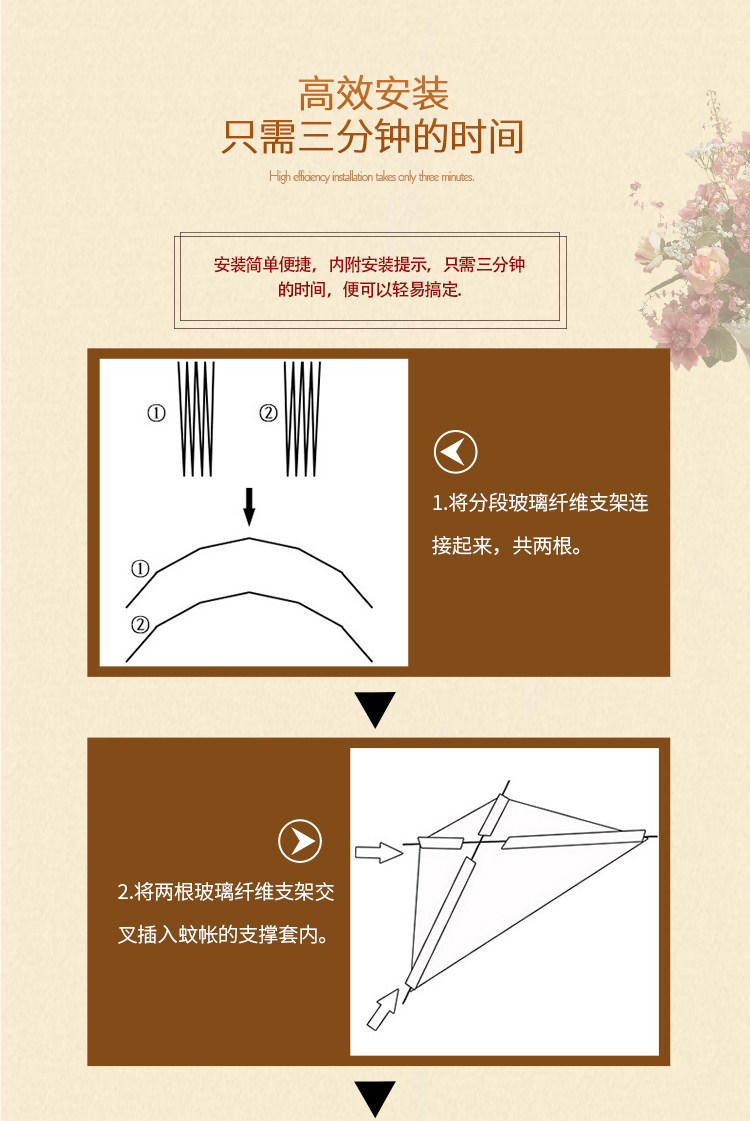 高效安装
只需三分钟的时间

High efficiency installation takes only three minutes.

安装简单便捷，内附安装提示，只需三分钟的时间，便可以轻易搞定.

①

②

①

②

1.将分段玻璃纤维支架连接起来，共两根。

2.将两根玻璃纤维支架交叉插入蚊帐的支撑套内。