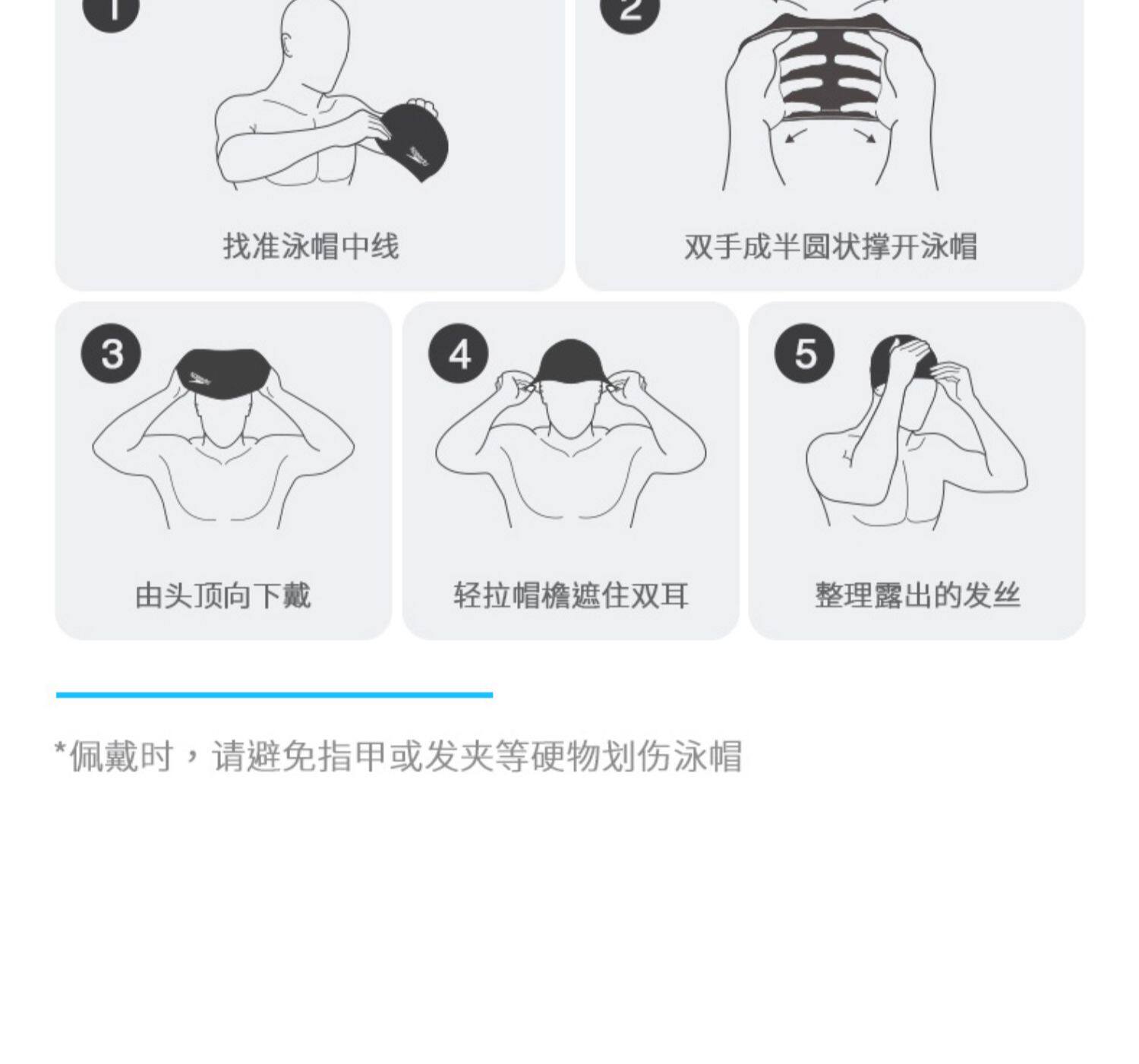 1

找准泳帽中线

2

双手成半圆状撑开泳帽

3

由头顶向下戴

4

轻拉帽檐遮住双耳

5

整理露出的发丝

*佩戴时，请避免指甲或发夹等硬物划伤泳帽