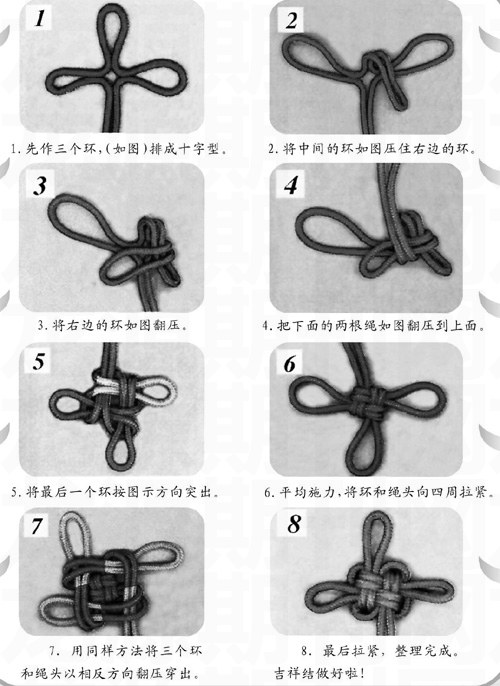 1

1. 先作三个环,(如图)排成十字型。

2

2. 将中间的环如图压住右边的环。

3

3. 将右边的环如图翻压。

4

4. 把下面的两根绳如图翻压到上面。

5

5. 将最后一个环按图示方向突出。

6

6. 平均施力,将环和绳头向四周拉紧。

7

7. 用同样方法将三个环和绳头以相反方向翻压穿出。

8

8. 最后拉紧,整理完成。吉祥结做好啦!