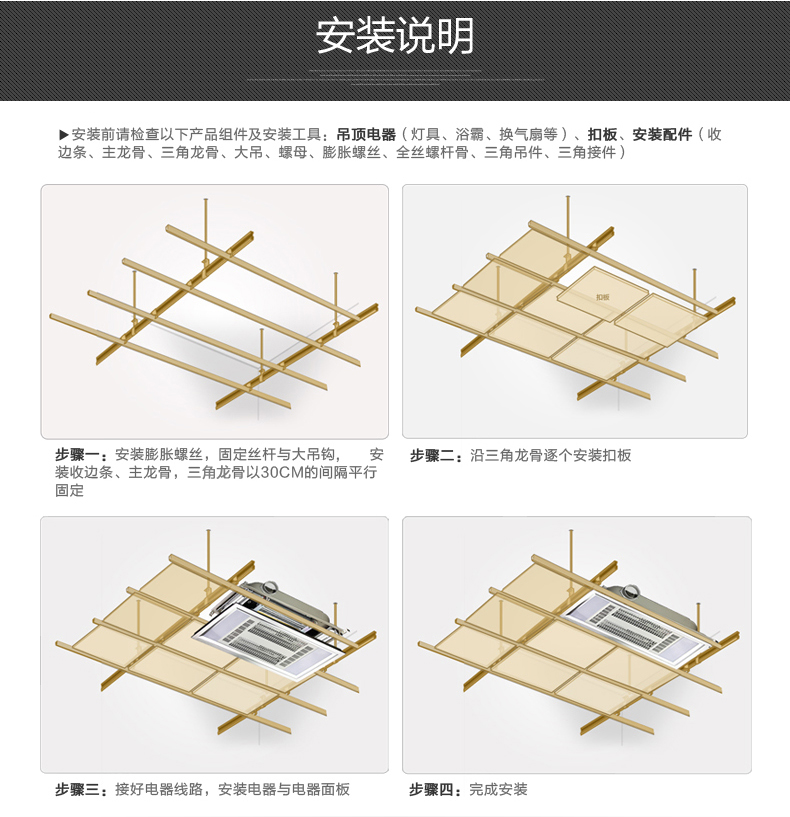 安装说明

▶安装前请检查以下产品组件及安装工具：吊顶电器（灯具、浴霸、换气扇等）、扣板、安装配件（收边条、主龙骨、三角龙骨、大吊、螺母、膨胀螺丝、全丝螺杆骨、三角吊件、三角接件）

扣板

步骤一：安装膨胀螺丝，固定丝杆与大吊钩， 安装收边条、主龙骨，三角龙骨以30CM的间隔平行固定

步骤二：沿三角龙骨逐个安装扣板

步骤三：接好电器线路，安装电器与电器面板

步骤四：完成安装