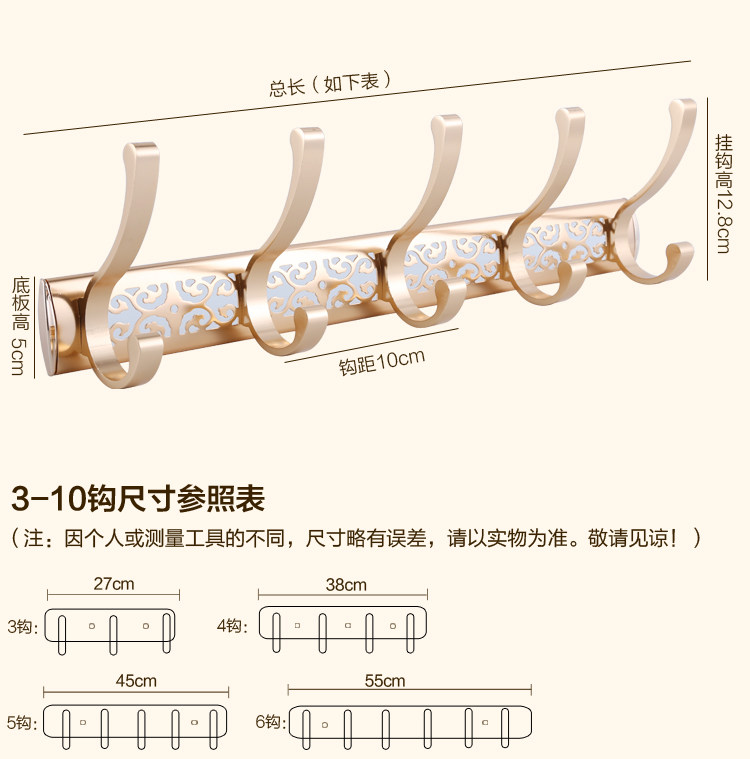 总长（如下表）

挂钩高12.8cm

底板高 5cm

钩距10cm

3-10钩尺寸参照表

（注：因个人或测量工具的不同，尺寸略有误差，请以实物为准。敬请见谅！）

27cm
3钩:

38cm
4钩:

45cm
5钩:

55cm
6钩: