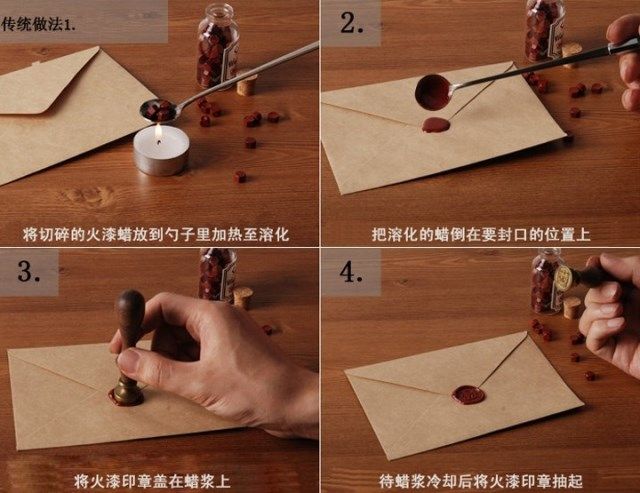 传统做法1.

将切碎的火漆蜡放到勺子里加热至溶化

2.

把溶化的蜡倒在要封口的位置上

3.

将火漆印章盖在蜡浆上

4.

待蜡浆冷却后将火漆印章抽起