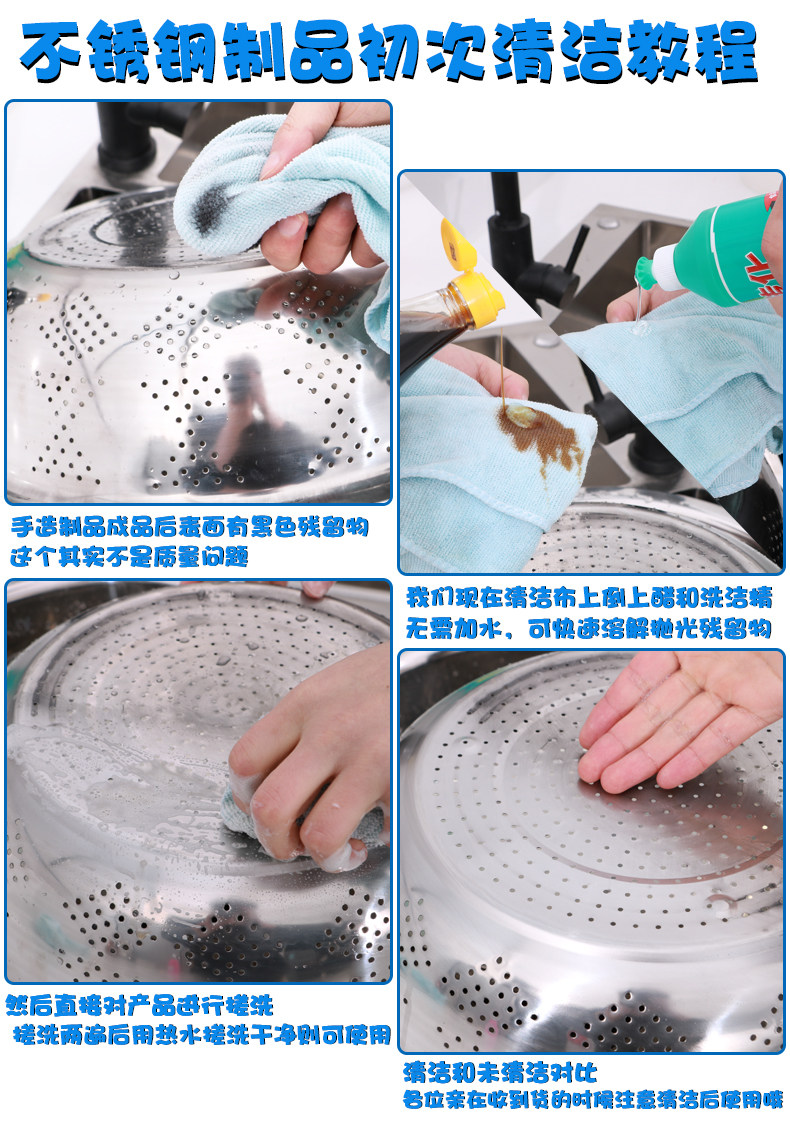 不锈钢制品初次清洁教程

手造制品成品后表面有黑色残留物
这个其实不是质量问题

我们现在清洁布上倒上醋和洗洁精
无需加水，可快速溶解抛光残留物

然后直接对产品进行搓洗
搓洗两遍后用热水搓洗干净则可使用

清洁和未清洁对比
各位亲在收到货的时候注意清洁后使用哦