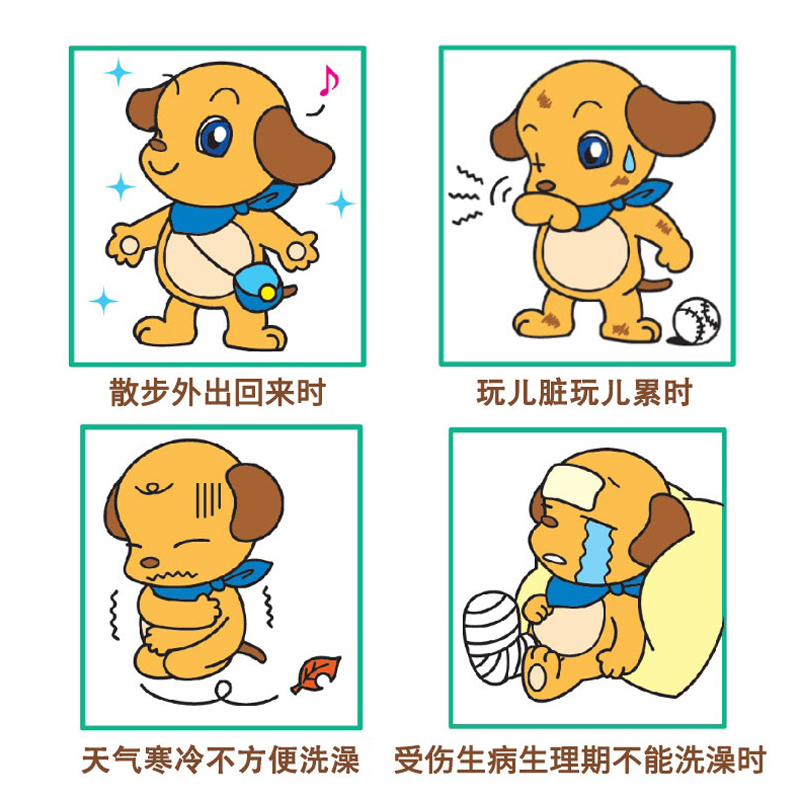 散步外出回来时

玩儿脏玩儿累时

天气寒冷不方便洗澡

受伤生病生理期不能洗澡时