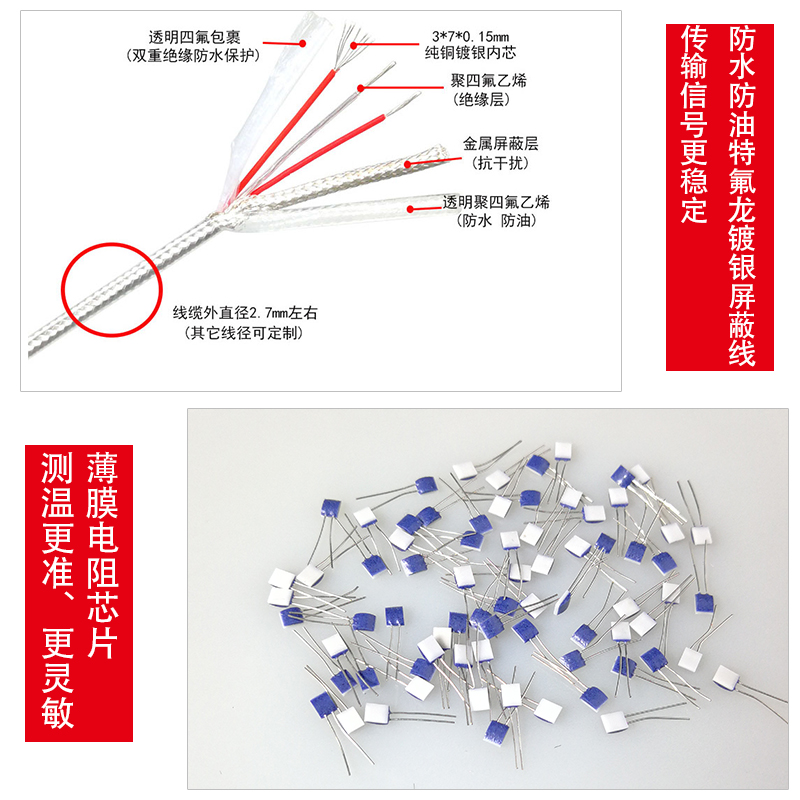 透明四氟包裹
(双重绝缘防水保护)

3*7*0.15mm
纯铜镀银内芯

聚四氟乙烯
(绝缘层)

金属屏蔽层
(抗干扰)

透明聚四氟乙烯
(防水 防油)

线缆外直径2.7mm左右
(其它线径可定制)

防水防油特氟龙镀银屏蔽线

传输信号更稳定

薄膜电阻芯片

测温更准、更灵敏