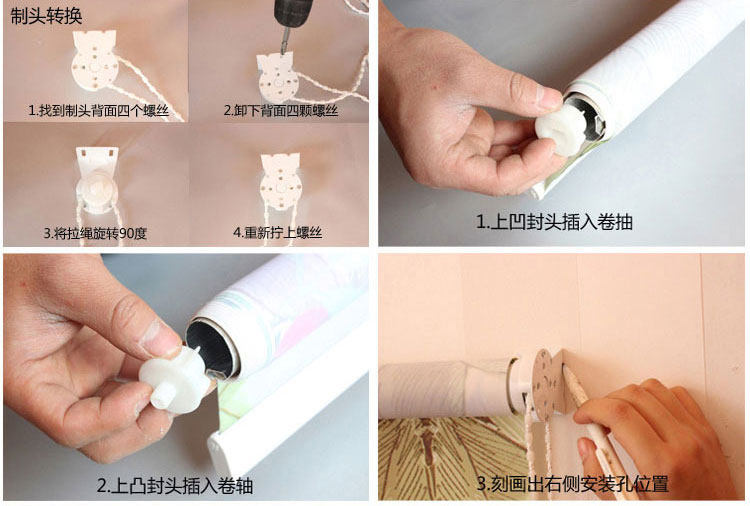 制头转换

1.找到制头背面四个螺丝

2.卸下背面四颗螺丝

3.将拉绳旋转90度

4.重新拧上螺丝

1.上凹封头插入卷抽

2.上凸封头插入卷轴

3.刻画出右侧安装孔位置