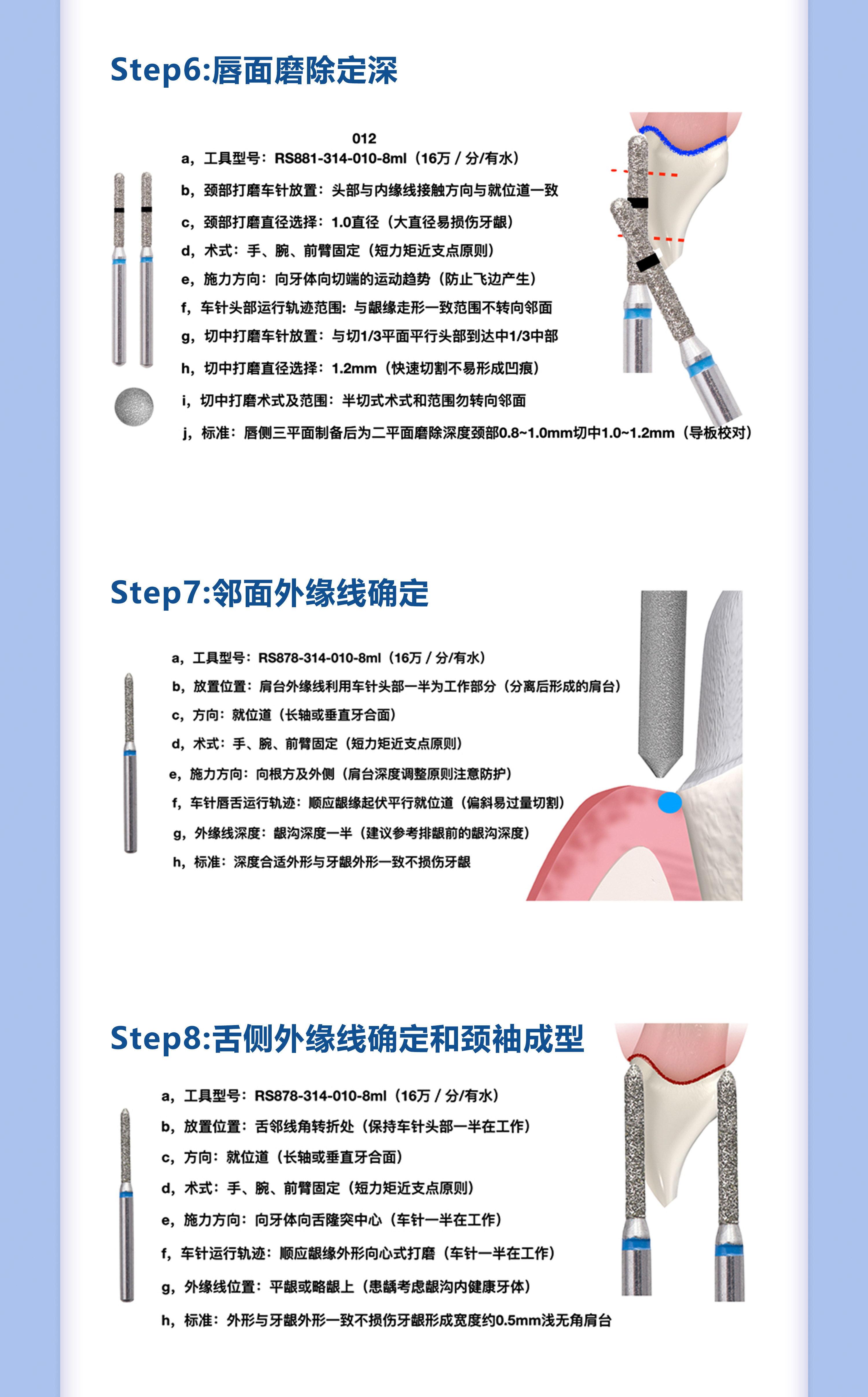 Step6:唇面磨除定深

012

a，工具型号：RS881-314-010-8ml（16万 / 分/有水）

b，颈部打磨车针放置：头部与内缘线接触方向与就位道一致

c，颈部打磨直径选择：1.0直径（大直径易损伤牙龈）

d，术式：手、腕、前臂固定（短力矩近支点原则）

e，施力方向：向牙体向切端的运动趋势（防止飞边产生）

f，车针头部运行轨迹范围：与龈缘走形一致范围不转向邻面

g，切中打磨车针放置：与切1/3平面平行头部到达中1/3中部

h，切中打磨直径选择：1.2mm（快速切割不易形成凹痕）

i，切中打磨术式及范围：半切式术式和范围勿转向邻面

j，标准：唇侧三平面制备后为二平面磨除深度颈部0.8~1.0mm切中1.0~1.2mm（导板校对）

Step7:邻面外缘线确定

a，工具型号：RS878-314-010-8ml（16万 / 分/有水）

b，放置位置：肩台外缘线利用车针头部一半为工作部分（分离后形成的肩台）

c，方向：就位道（长轴或垂直牙合面）

d，术式：手、腕、前臂固定（短力矩近支点原则）

e，施力方向：向根方及外侧（肩台深度调整原则注意防护）

f，车针唇舌运行轨迹：顺应龈缘起伏平行就位道（偏斜易过量切割）

g，外缘线深度：龈沟深度一半（建议参考排龈前的龈沟深度）

h，标准：深度合适外形与牙龈外形一致不损伤牙龈

Step8:舌侧外缘线确定和颈袖成型

a，工具型号：RS878-314-010-8ml（16万 / 分/有水）

b，放置位置：舌邻线角转折处（保持车针头部一半在工作）

c，方向：就位道（长轴或垂直牙合面）

d，术式：手、腕、前臂固定（短力矩近支点原则）

e，施力方向：向牙体向舌隆突中心（车针一半在工作）

f，车针运行轨迹：顺应龈缘外形向心式打磨（车针一半在工作）

g，外缘线位置：平龈或略龈上（患龋考虑龈沟内健康牙体）

h，标准：外形与牙龈外形一致不损伤牙龈形成宽度约0.5mm浅无角肩台