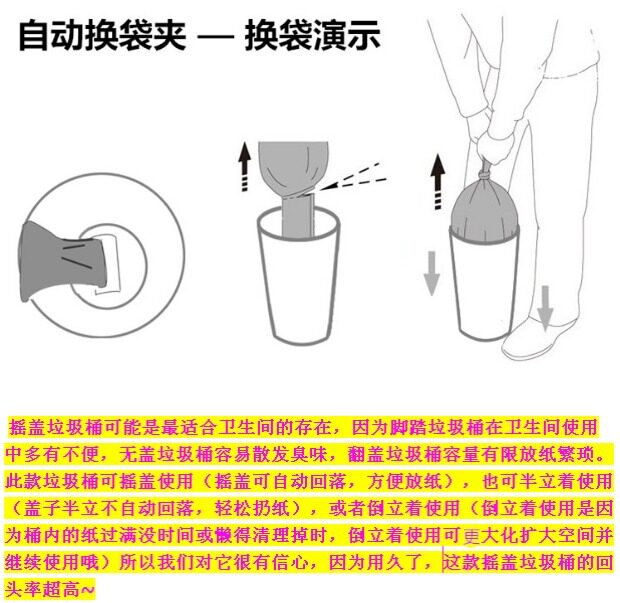 自动换袋夹 — 换袋演示

摇盖垃圾桶可能是最适合卫生间的存在，因为脚踏垃圾桶在卫生间使用中多有不便，无盖垃圾桶容易散发臭味，翻盖垃圾桶容量有限放纸繁琐。此款垃圾桶可摇盖使用（摇盖可自动回落，方便放纸），也可半立着使用（盖子半立不自动回落，轻松扔纸），或者倒立着使用（倒立着使用是因为桶内的纸过满没时间或懒得清理掉时，倒立着使用可更大化扩大空间并继续使用哦）所以我们对它很有信心，因为用久了，这款摇盖垃圾桶的回头率超高~