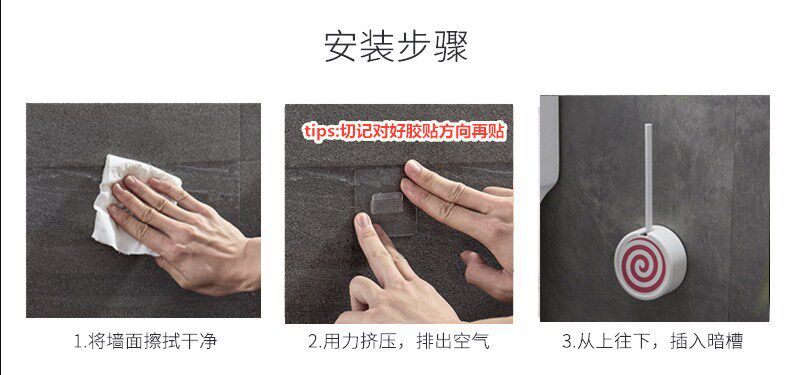 安装步骤

tips:切记对好胶贴方向再贴

1.将墙面擦拭干净

2.用力挤压，排出空气

3.从上往下，插入暗槽