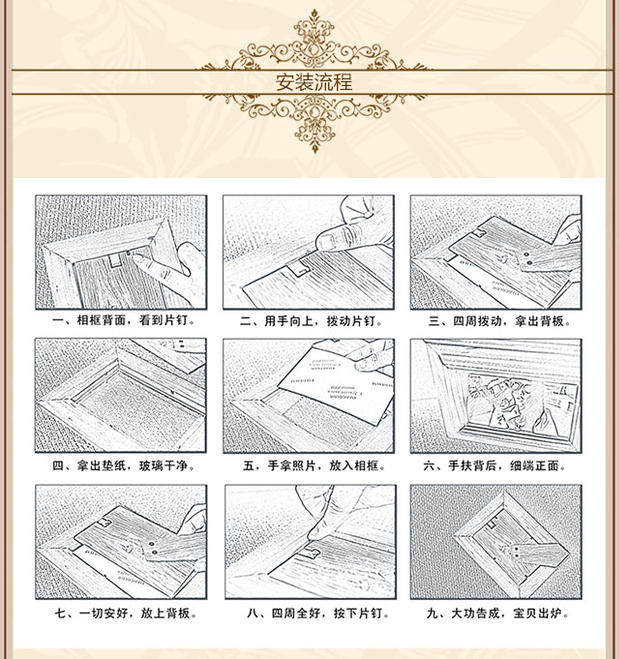 安装流程

一、相框背面，看到片钉。

二、用手向上，拨动片钉。

三、四周拨动，拿出背板。

四、拿出垫纸，玻璃干净。

五，手拿照片，放入相框。

六、手扶背后，细端正面。

七、一切安好，放上背板。

八、四周全好，按下片钉。

九、大功告成，宝贝出炉。