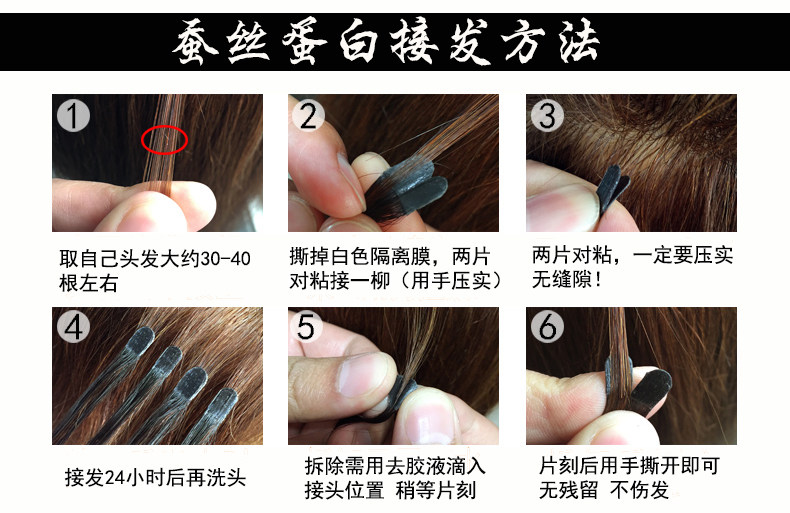 蚕丝蛋白接发方法

1

取自己头发大约30-40根左右

2

撕掉白色隔离膜，两片对粘接一柳（用手压实）

3

两片对粘，一定要压实无缝隙！

4

接发24小时后再洗头

5

拆除需用去胶液滴入接头位置 稍等片刻

6

片刻后用手撕开即可无残留 不伤发