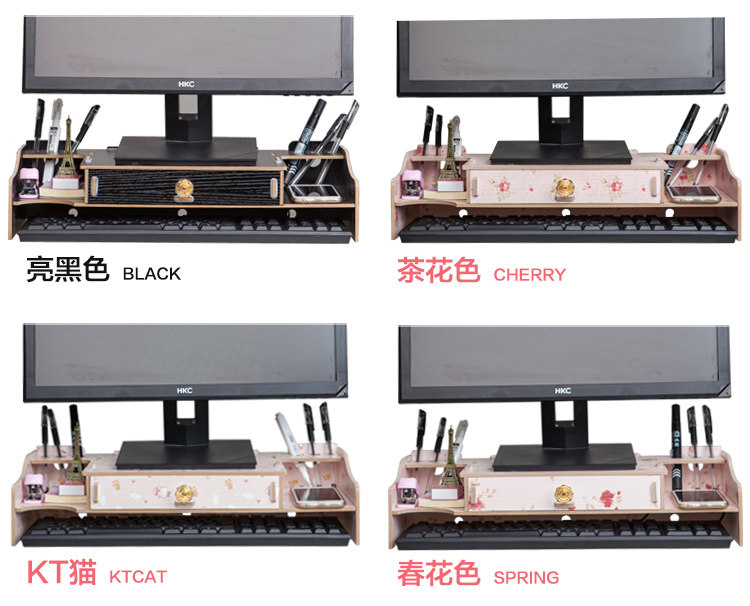 HKC

亮黑色 BLACK

HKC

茶花色 CHERRY

HKC

KT猫 KTCAT

HKC

春花色 SPRING