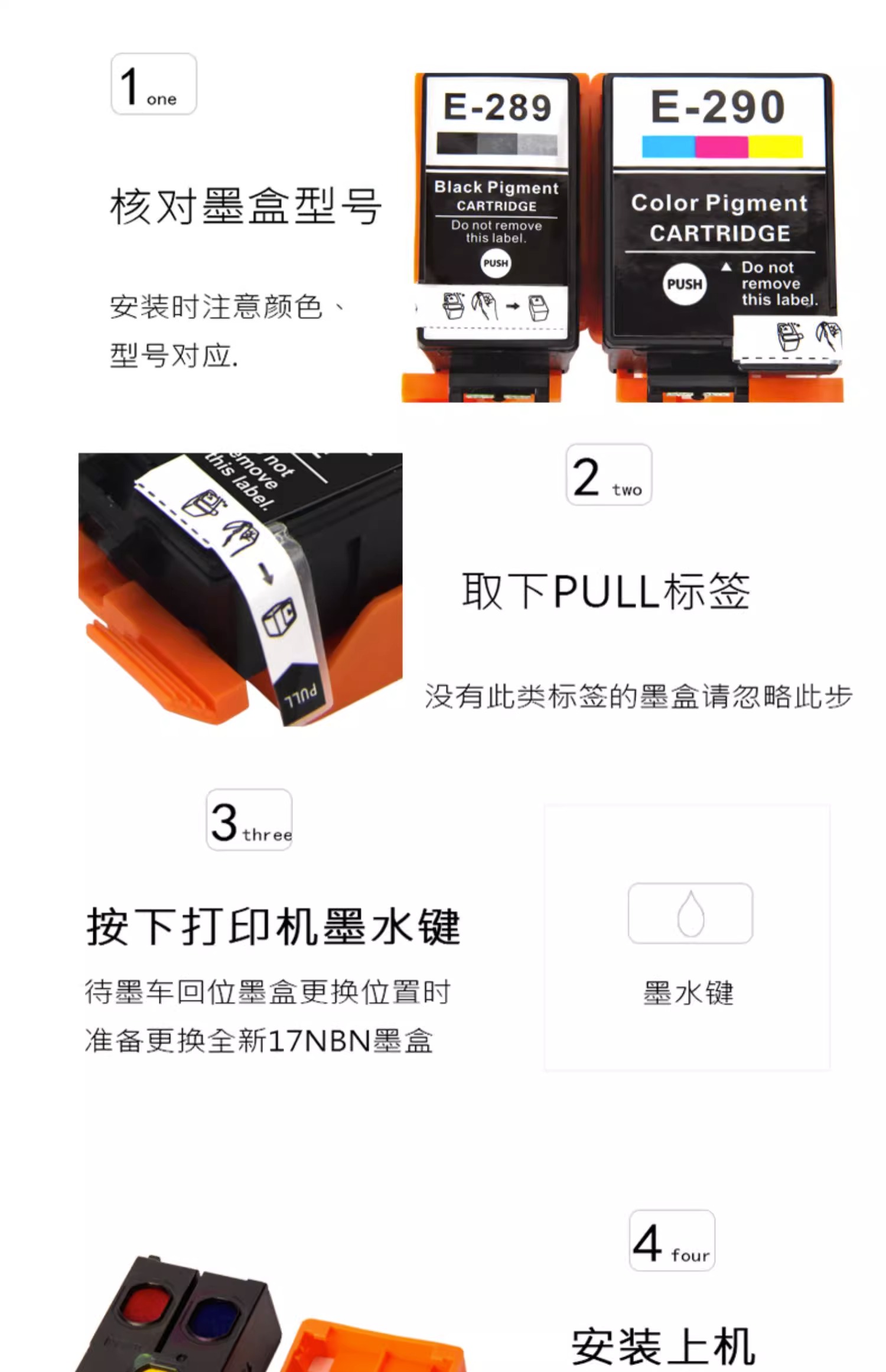 1 one

核对墨盒型号

安装时注意颜色、型号对应.

E-289

Black Pigment CARTRIDGE

Do not remove this label.

PUSH

E-290

Color Pigment CARTRIDGE

PUSH

Do not remove this label.

not remove this label.

PULL

2 two

取下PULL标签

没有此类标签的墨盒请忽略此步

3 three

按下打印机墨水键

待墨车回位墨盒更换位置时准备更换全新17NBN墨盒

墨水键

4 four

安装上机