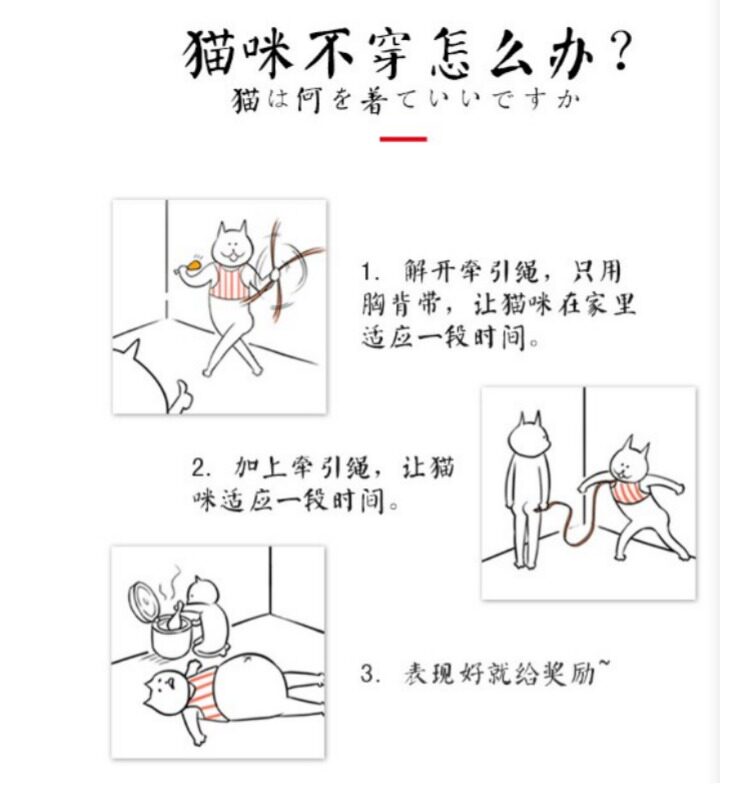 猫咪不穿怎么办？
猫は何を着ていいですか

1. 解开牵引绳，只用胸背带，让猫咪在家里适应一段时间。

2. 加上牵引绳，让猫咪适应一段时间。

3. 表现好就给奖励~