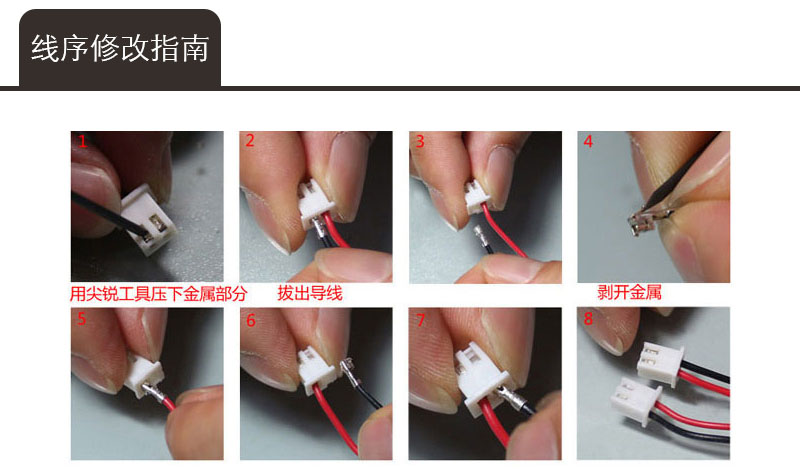 线序修改指南

1

2

3

4

用尖锐工具压下金属部分

拔出导线

剥开金属

5

6

7

8