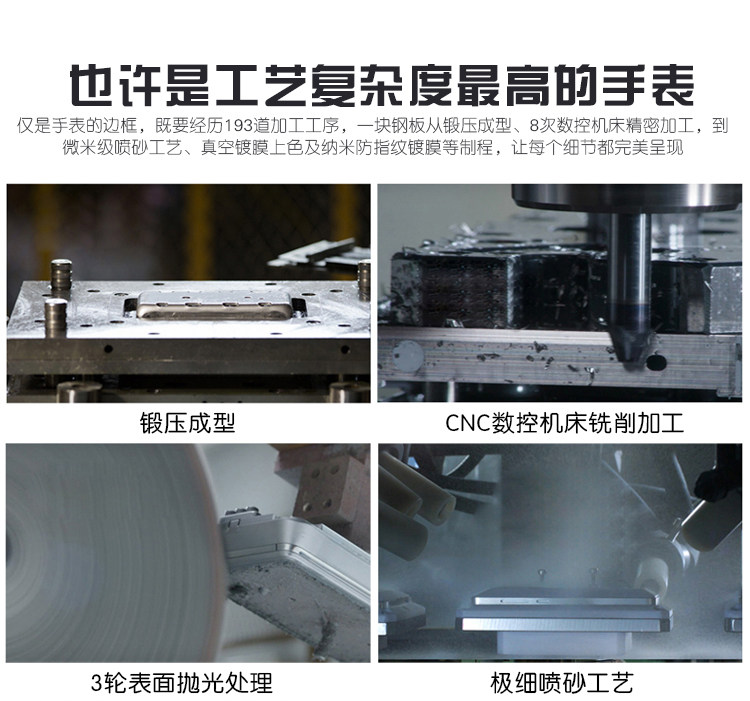 也许是工艺复杂度最高的手表

仅是手表的边框，既要经历193道加工工序，一块钢板从锻压成型、8次数控机床精密加工，到微米级喷砂工艺、真空镀膜上色及纳米防指纹镀膜等制程，让每个细节都完美呈现

锻压成型

CNC数控机床铣削加工

3轮表面抛光处理

极细喷砂工艺